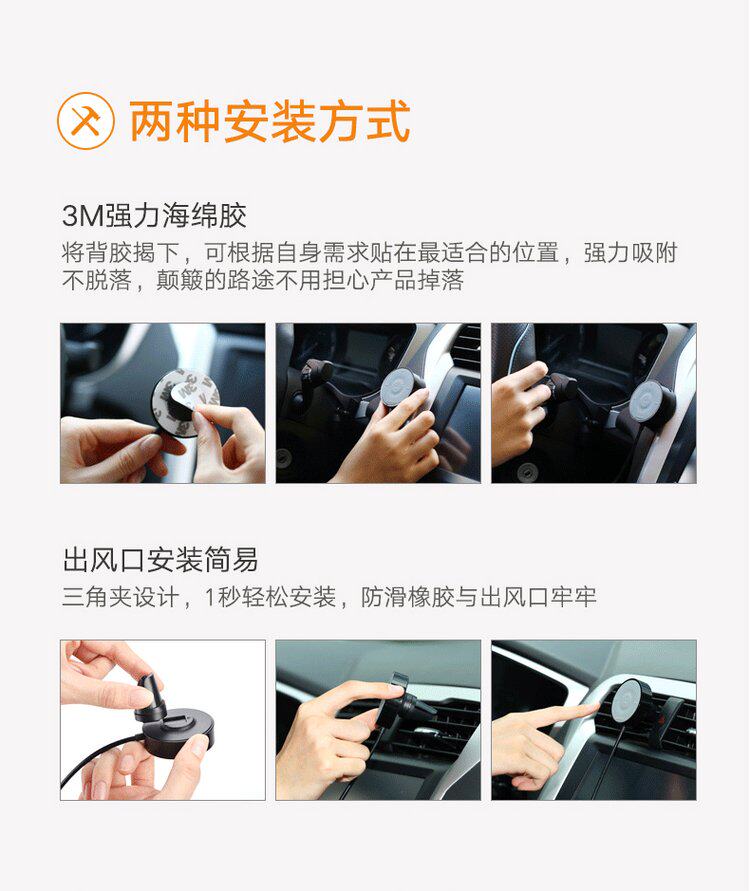 两种安装方式

3M强力海绵胶

将背胶揭下，可根据自身需求贴在最适合的位置，强力吸附不脱落，颠簸的路途不用担心产品掉落

出风口安装简易

三角夹设计，1秒轻松安装，防滑橡胶与出风口牢牢