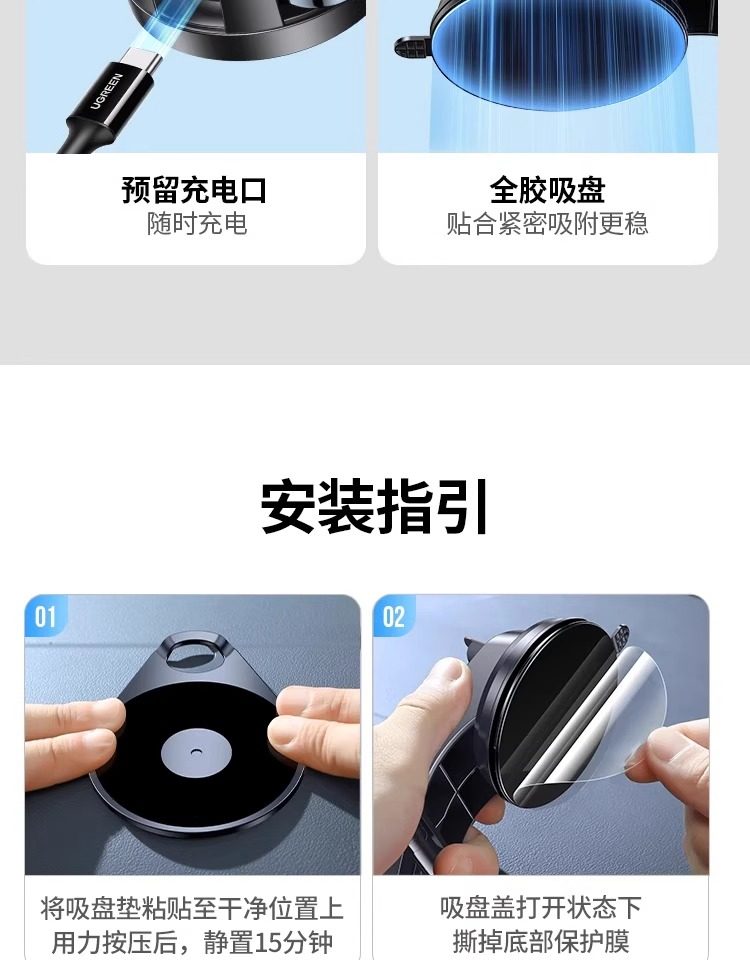 UGREEN

预留充电口
随时充电

全胶吸盘
贴合紧密吸附更稳

安装指引

01

将吸盘垫粘贴至干净位置上
用力按压后，静置15分钟

02

吸盘盖打开状态下
撕掉底部保护膜