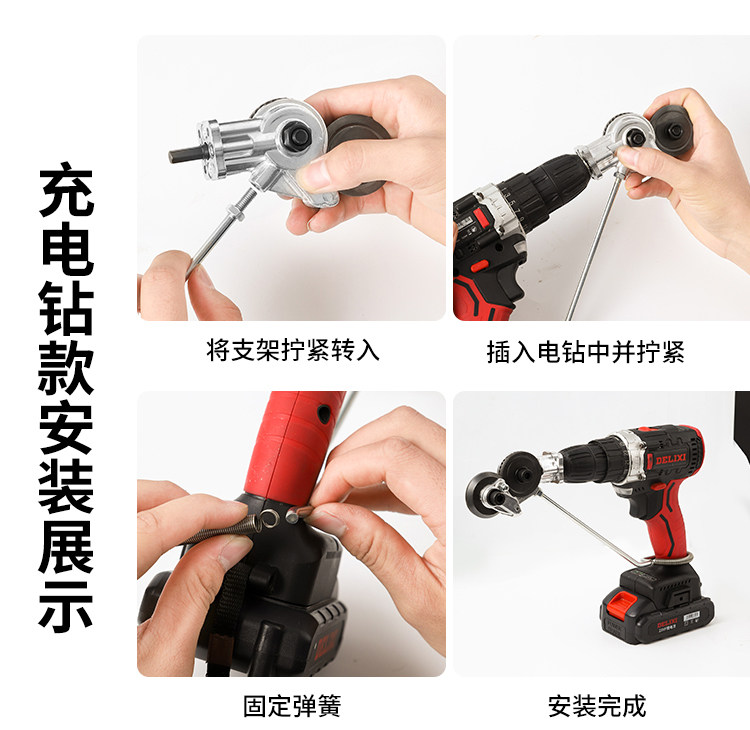 充电钻款安装展示

将支架拧紧转入

插入电钻中并拧紧

固定弹簧

DELIXI

DELIXI

安装完成