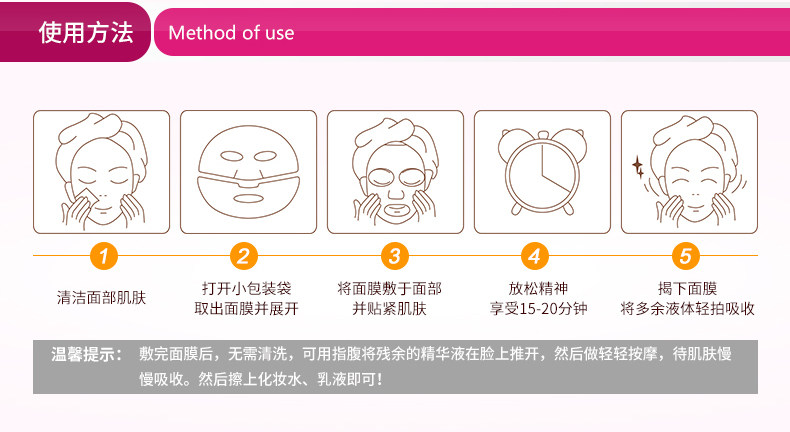 使用方法 Method of use

1
清洁面部肌肤

2
打开小包装袋
取出面膜并展开

3
将面膜敷于面部
并贴紧肌肤

4
放松精神
享受15-20分钟

5
揭下面膜
将多余液体轻拍吸收

温馨提示： 敷完面膜后，无需清洗，可用指腹将残余的精华液在脸上推开，然后做轻轻按摩，待肌肤慢慢吸收。然后擦上化妆水、乳液即可！