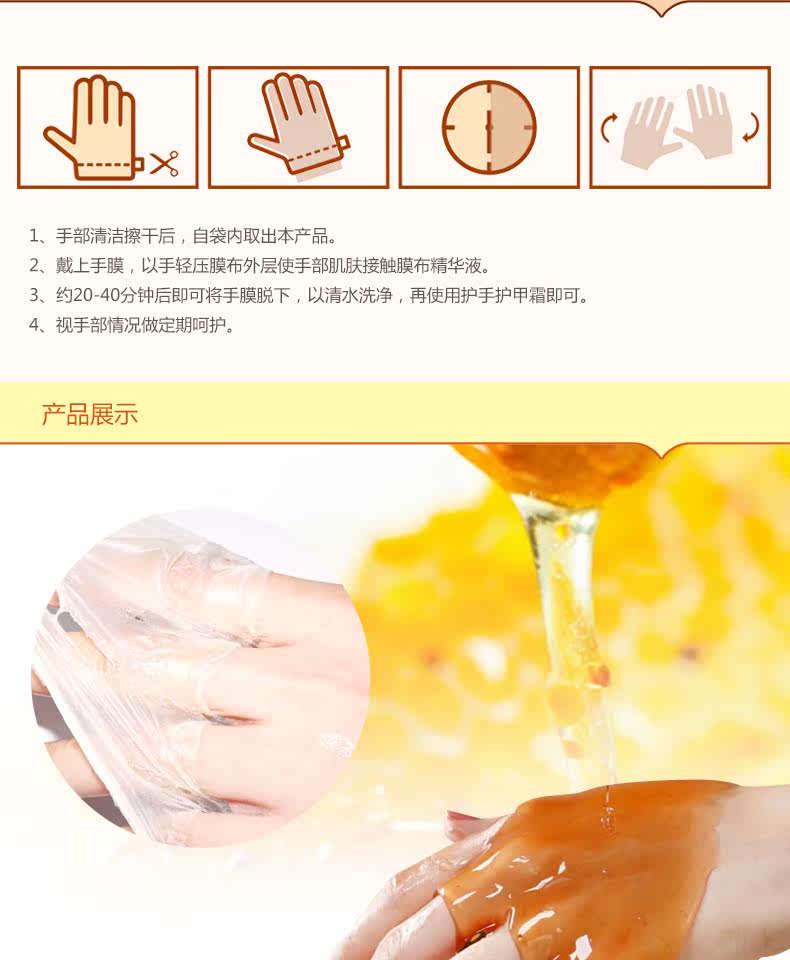 1、手部清洁擦干后，自袋内取出本产品。
2、戴上手膜，以手轻压膜布外层使手部肌肤接触膜布精华液。
3、约20-40分钟后即可将手膜脱下，以清水洗净，再使用护手护甲霜即可。
4、视手部情况做定期呵护。

产品展示