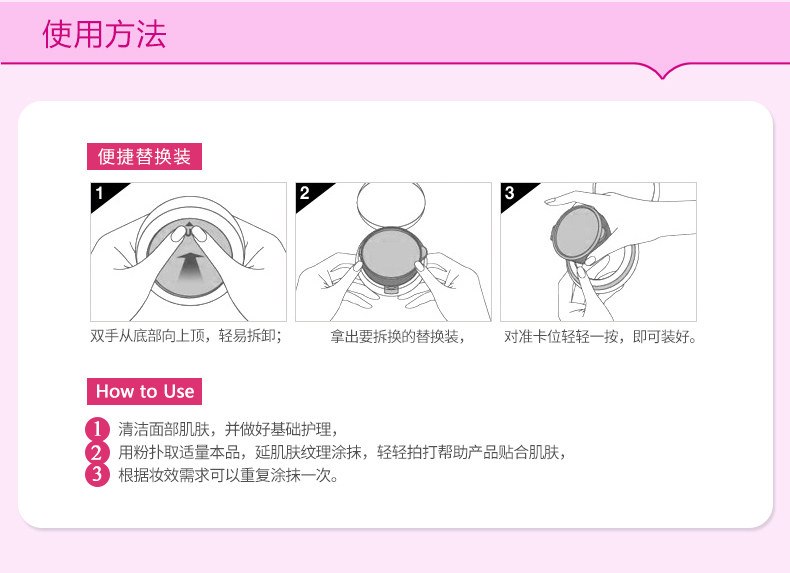 使用方法

便捷替换装

1
双手从底部向上顶，轻易拆卸；

2
拿出要拆换的替换装，

3
对准卡位轻轻一按，即可装好。

How to Use

1 清洁面部肌肤，并做好基础护理，
2 用粉扑取适量本品，延肌肤纹理涂抹，轻轻拍打帮助产品贴合肌肤，
3 根据妆效需求可以重复涂抹一次。