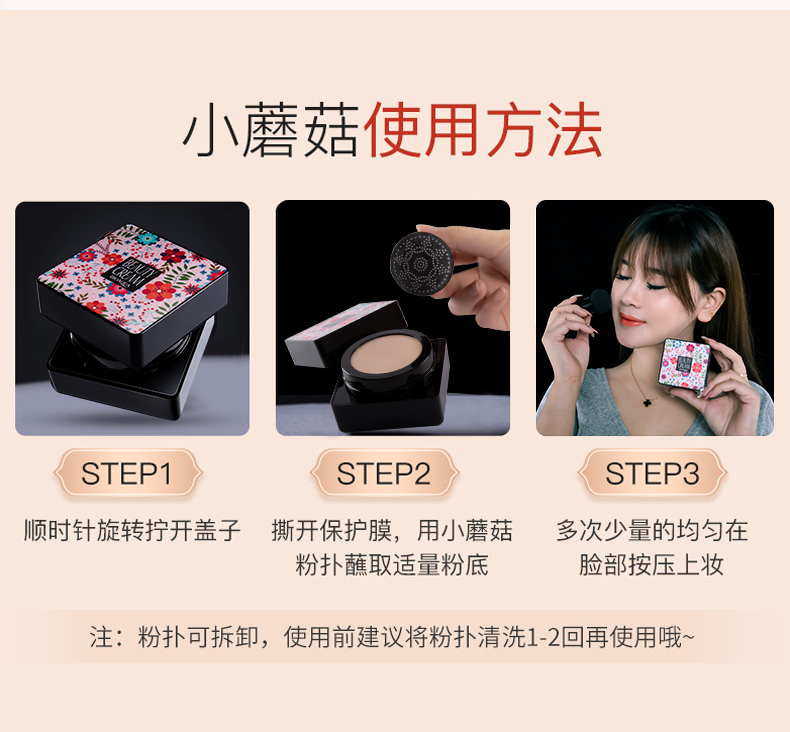 小蘑菇使用方法

BEAUTY CREAM

STEP1

顺时针旋转拧开盖子

STEP2

撕开保护膜，用小蘑菇粉扑蘸取适量粉底

STEP3

多次少量的均匀在脸部按压上妆

注：粉扑可拆卸，使用前建议将粉扑清洗1-2回再使用哦~