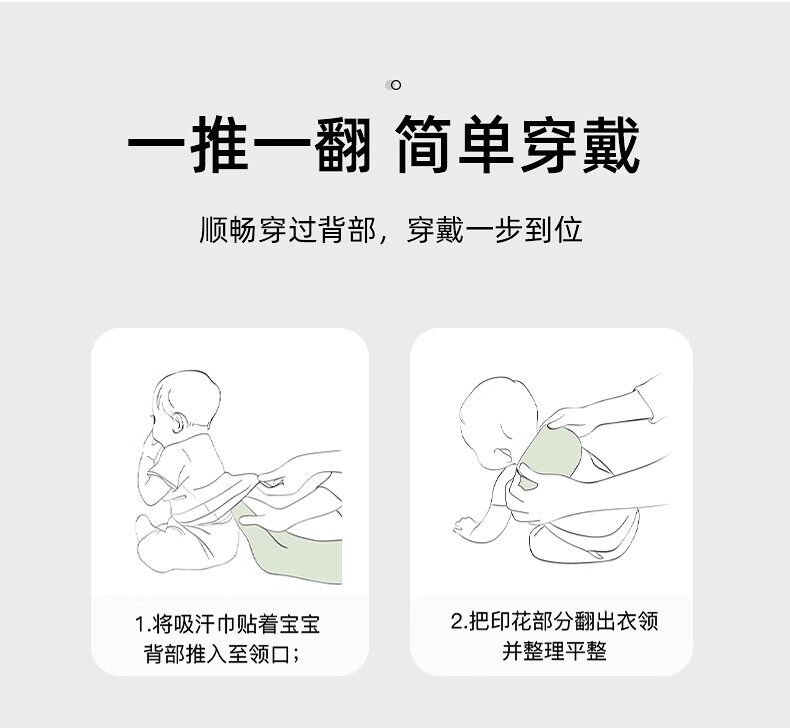 一推一翻 简单穿戴

顺畅穿过背部，穿戴一步到位

1.将吸汗巾贴着宝宝背部推入至领口；

2.把印花部分翻出衣领并整理平整