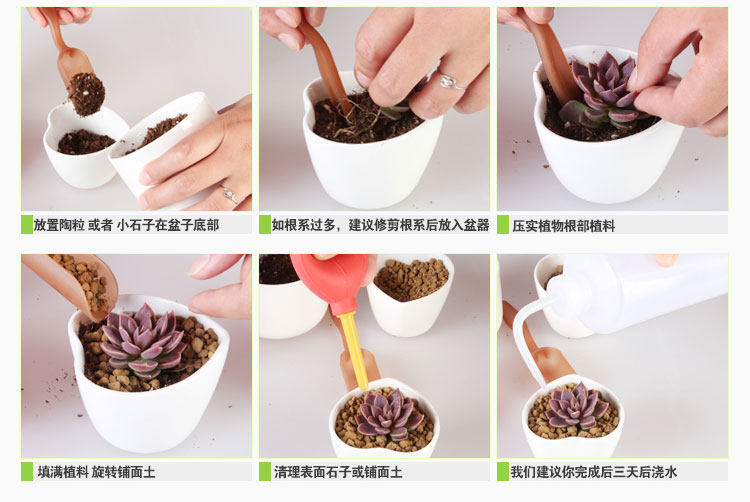 放置陶粒 或者 小石子在盆子底部

如根系过多，建议修剪根系后放入盆器

压实植物根部植料

填满植料 旋转铺面土

清理表面石子或铺面土

我们建议你完成后三天后浇水