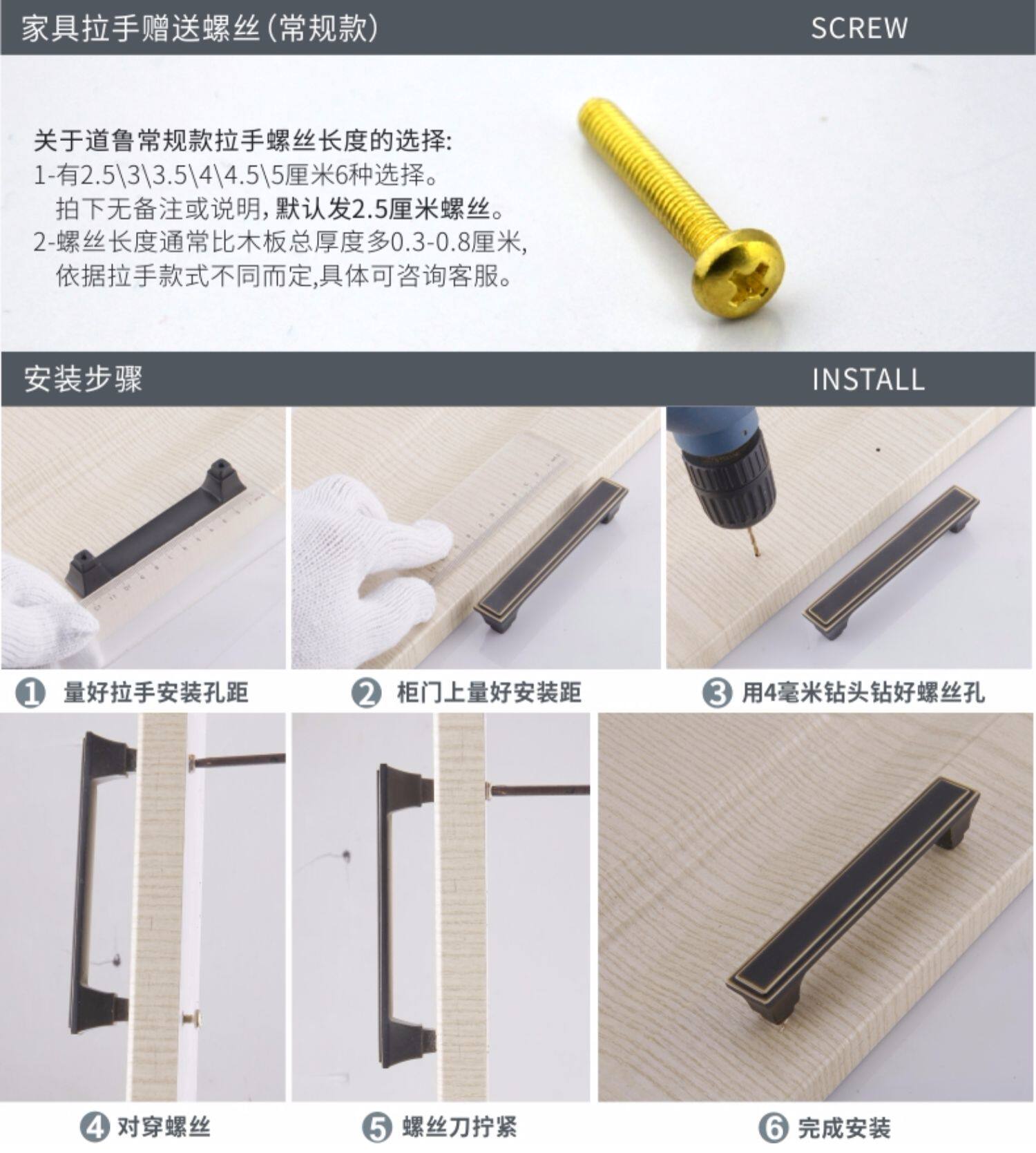 家具拉手赠送螺丝(常规款)

SCREW

关于道鲁常规款拉手螺丝长度的选择:
1-有2.5\3\3.5\4\4.5\5厘米6种选择。
拍下无备注或说明,默认发2.5厘米螺丝。
2-螺丝长度通常比木板总厚度多0.3-0.8厘米,
依据拉手款式不同而定,具体可咨询客服。

安装步骤

INSTALL

1 量好拉手安装孔距

2 柜门上量好安装距

3 用4毫米钻头钻好螺丝孔

4 对穿螺丝

5 螺丝刀拧紧

6 完成安装