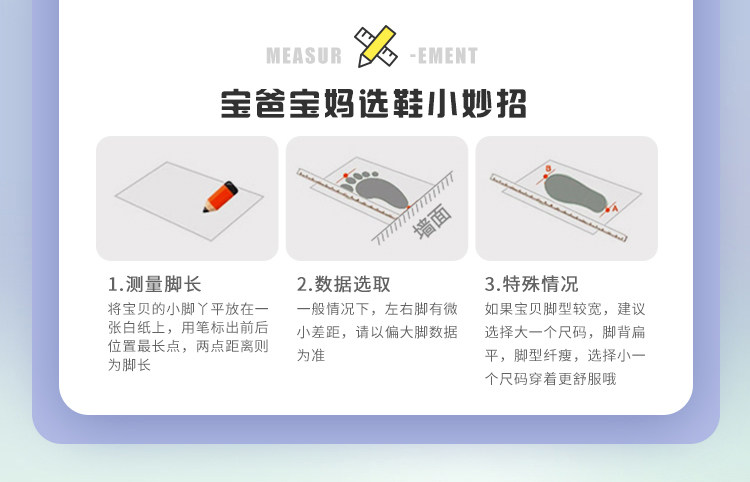 MEASUR -EMENT

宝爸宝妈选鞋小妙招

墙面

B

A

1.测量脚长
将宝贝的小脚丫平放在一张白纸上，用笔标出前后位置最长点，两点距离则为脚长

2.数据选取
一般情况下，左右脚有微小差距，请以偏大脚数据为准

3.特殊情况
如果宝贝脚型较宽，建议选择大一个尺码，脚背扁平，脚型纤瘦，选择小一个尺码穿着更舒服哦