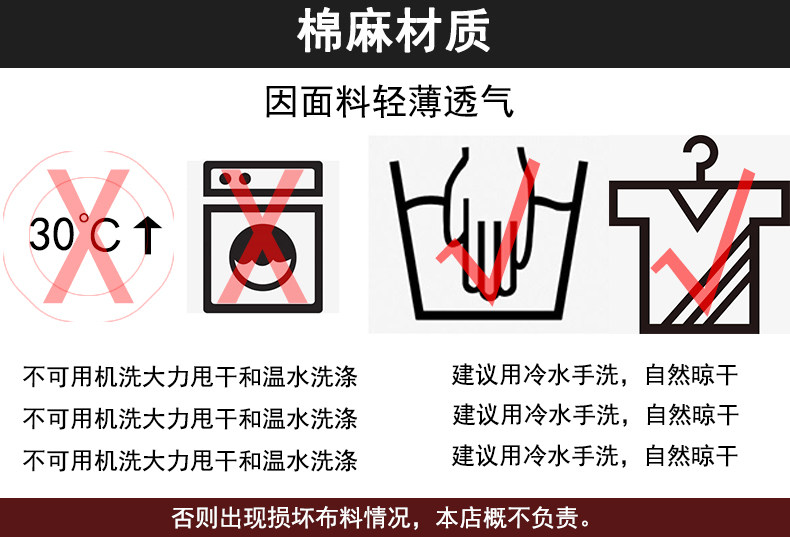 棉麻材质

因面料轻薄透气

30℃↑

不可用机洗大力甩干和温水洗涤

不可用机洗大力甩干和温水洗涤

不可用机洗大力甩干和温水洗涤

建议用冷水手洗，自然晾干

建议用冷水手洗，自然晾干

建议用冷水手洗，自然晾干

否则出现损坏布料情况，本店概不负责。