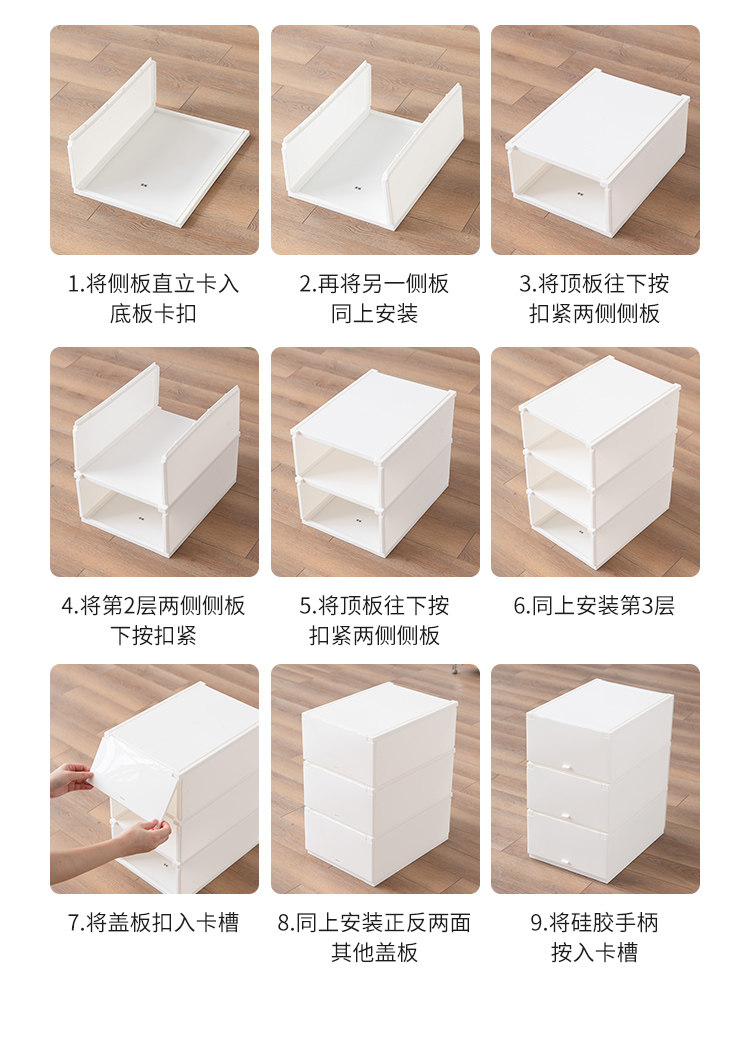 1.将侧板直立卡入底板卡扣

2.再将另一侧板同上安装

3.将顶板往下按扣紧两侧侧板

4.将第2层两侧侧板下按扣紧

5.将顶板往下按扣紧两侧侧板

6.同上安装第3层

7.将盖板扣入卡槽

8.同上安装正反两面其他盖板

9.将硅胶手柄按入卡槽