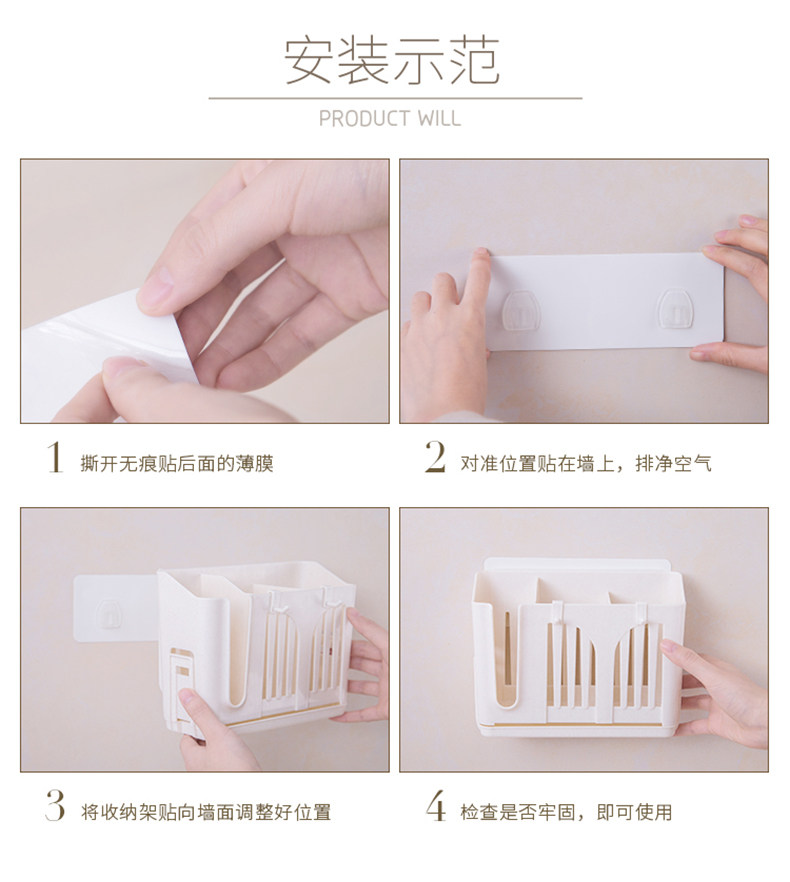 安装示范

PRODUCT WILL

1 撕开无痕贴后面的薄膜

2 对准位置贴在墙上，排净空气

3 将收纳架贴向墙面调整好位置

4 检查是否牢固，即可使用