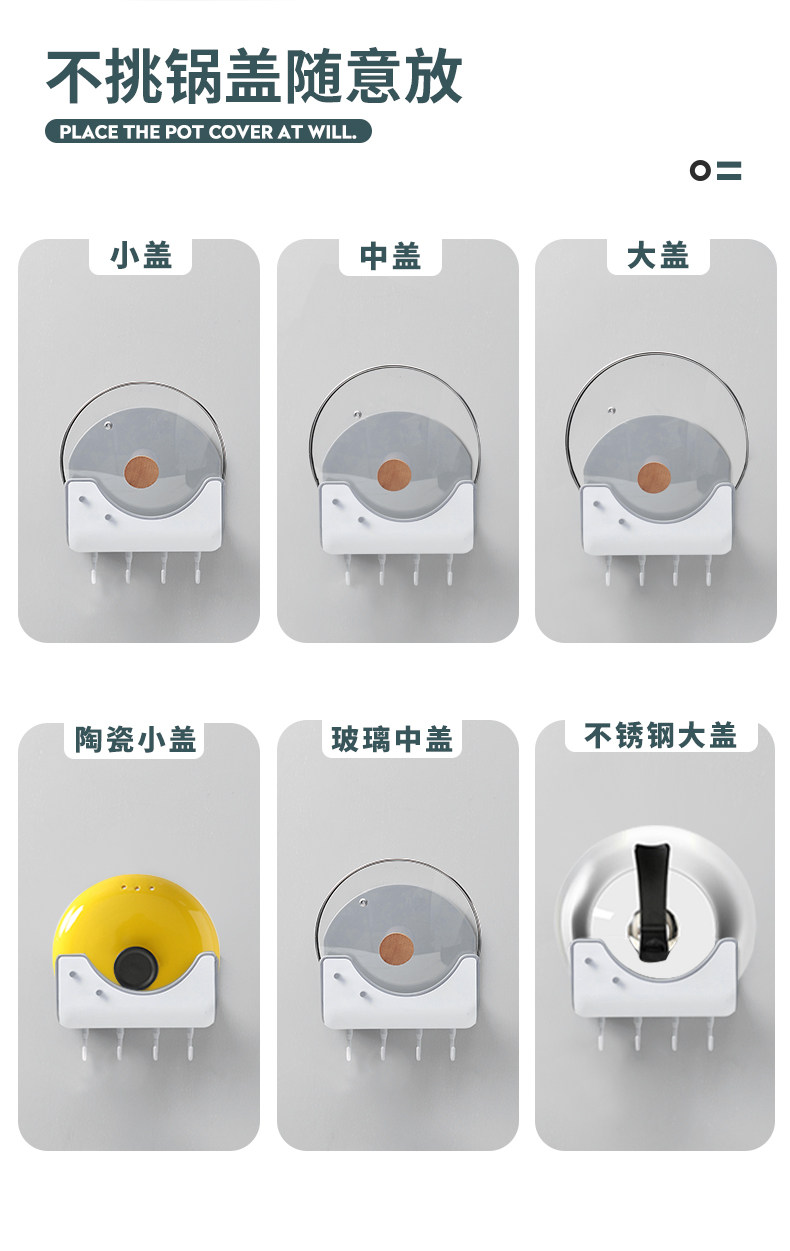 不挑锅盖随意放

PLACE THE POT COVER AT WILL.

小盖

中盖

大盖

陶瓷小盖

玻璃中盖

不锈钢大盖