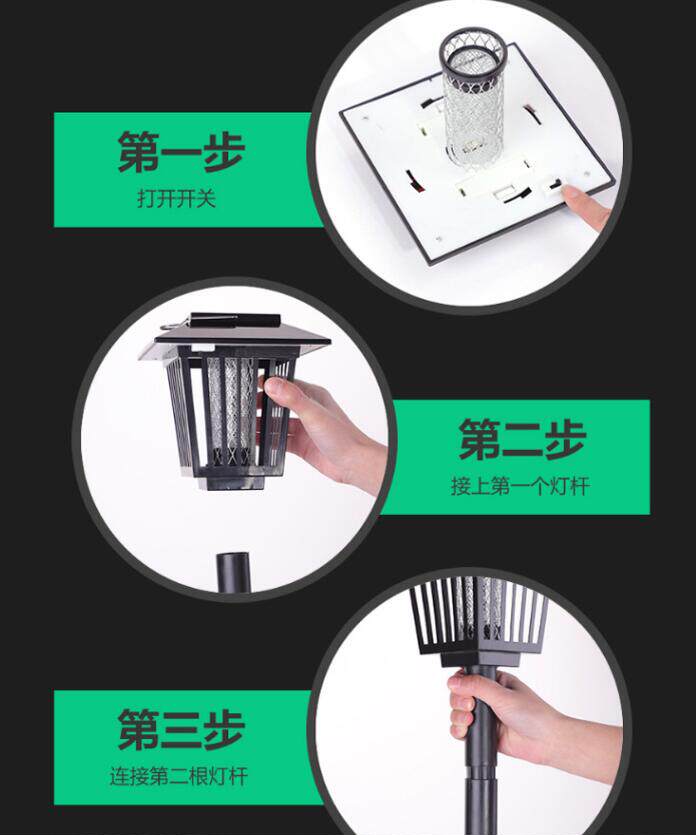 第一步
打开开关

第二步
接上第一个灯杆

第三步
连接第二根灯杆