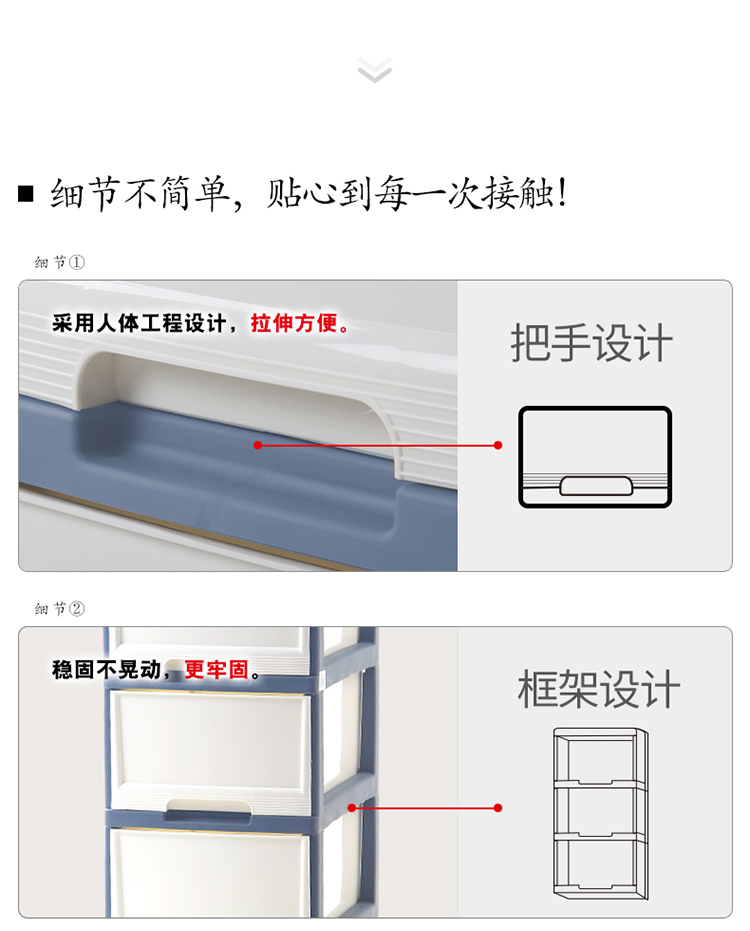 ■ 细节不简单，贴心到每一次接触！

细节①

采用人体工程设计，拉伸方便。

把手设计

细节②

稳固不晃动，更牢固。

框架设计