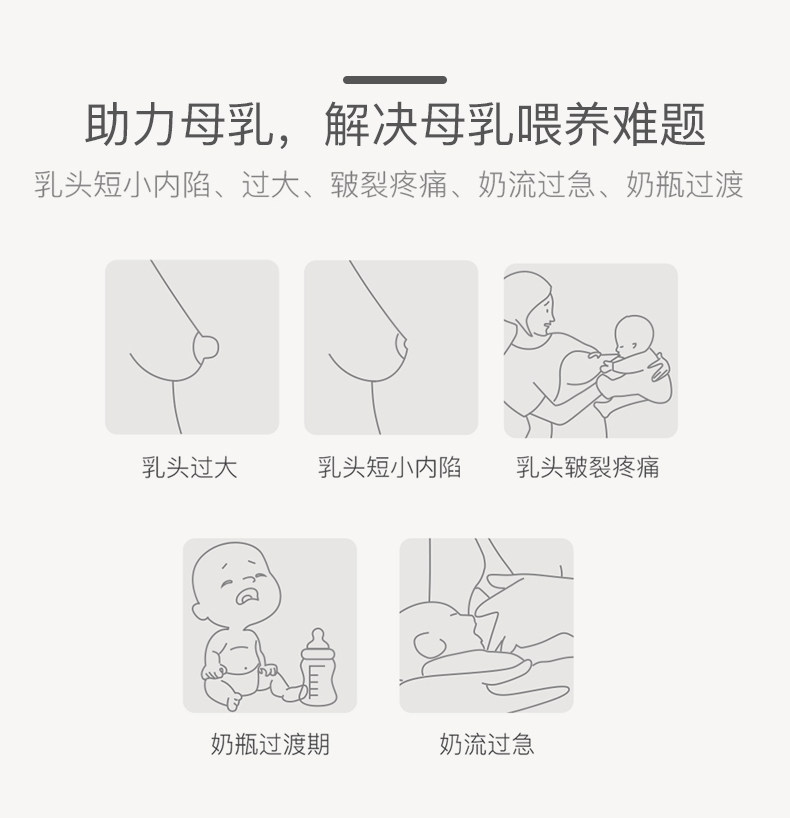 助力母乳，解决母乳喂养难题
乳头短小内陷、过大、皲裂疼痛、奶流过急、奶瓶过渡

乳头过大

乳头短小内陷

乳头皲裂疼痛

奶瓶过渡期

奶流过急