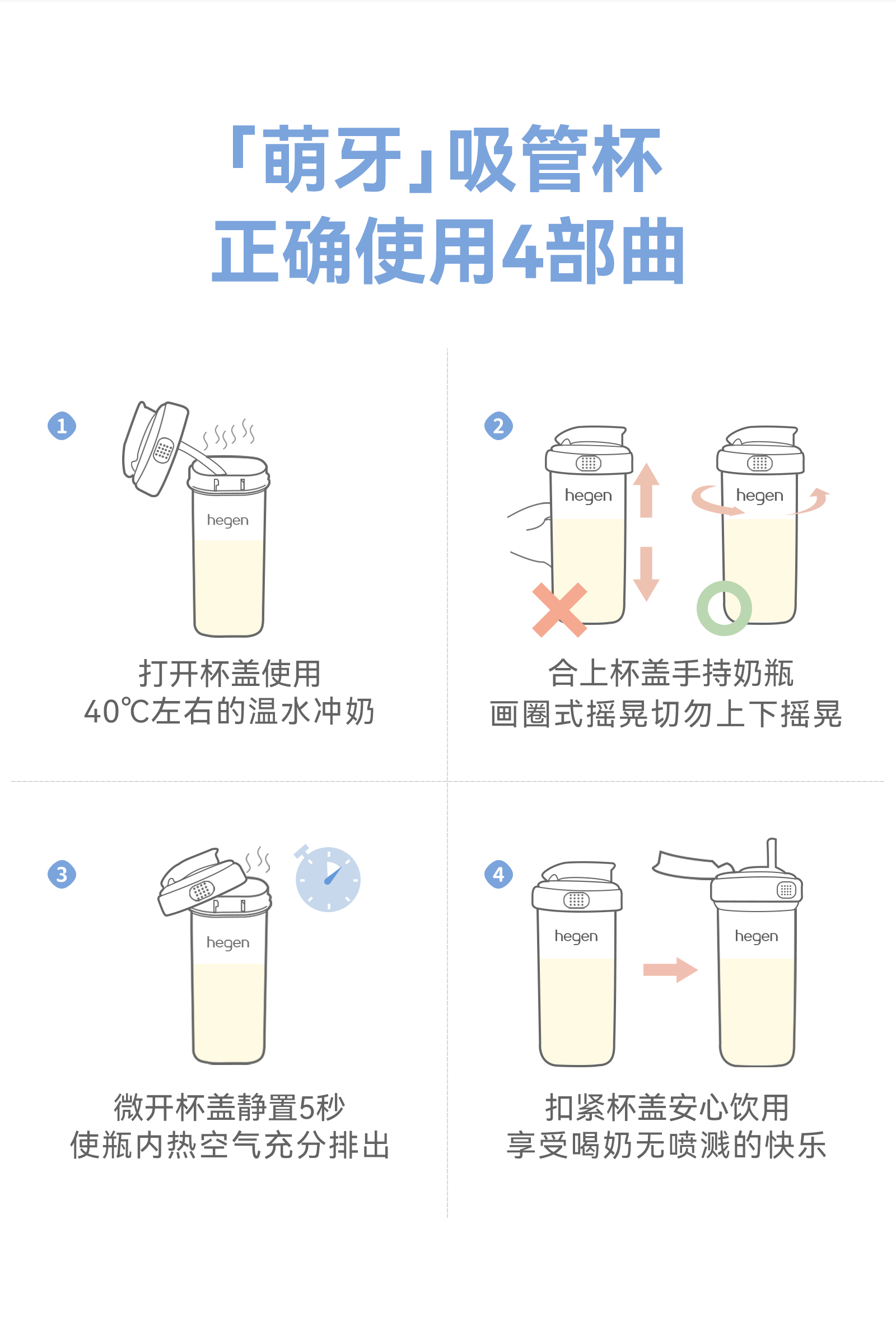 「萌牙」吸管杯
正确使用4部曲

1

hegen

打开杯盖使用
40℃左右的温水冲奶

2

hegen

hegen

合上杯盖手持奶瓶
画圈式摇晃切勿上下摇晃

3

hegen

微开杯盖静置5秒
使瓶内热空气充分排出

4

hegen

hegen

扣紧杯盖安心饮用
享受喝奶无喷溅的快乐