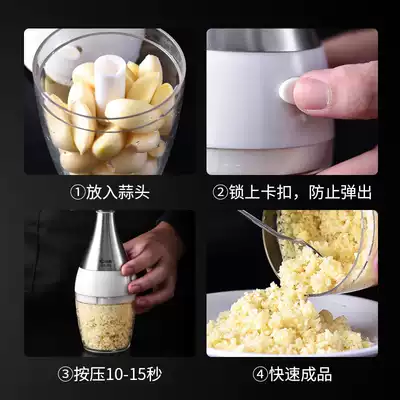 ①放入蒜头

②锁上卡扣，防止弹出

③按压10-15秒

④快速成品