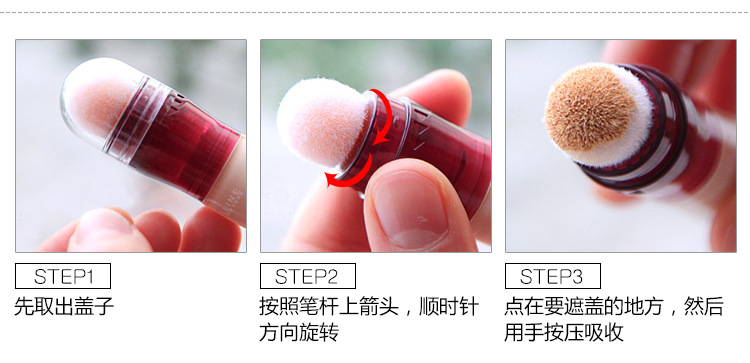 STEP1
先取出盖子

STEP2
按照笔杆上箭头，顺时针方向旋转

STEP3
点在要遮盖的地方，然后用手按压吸收