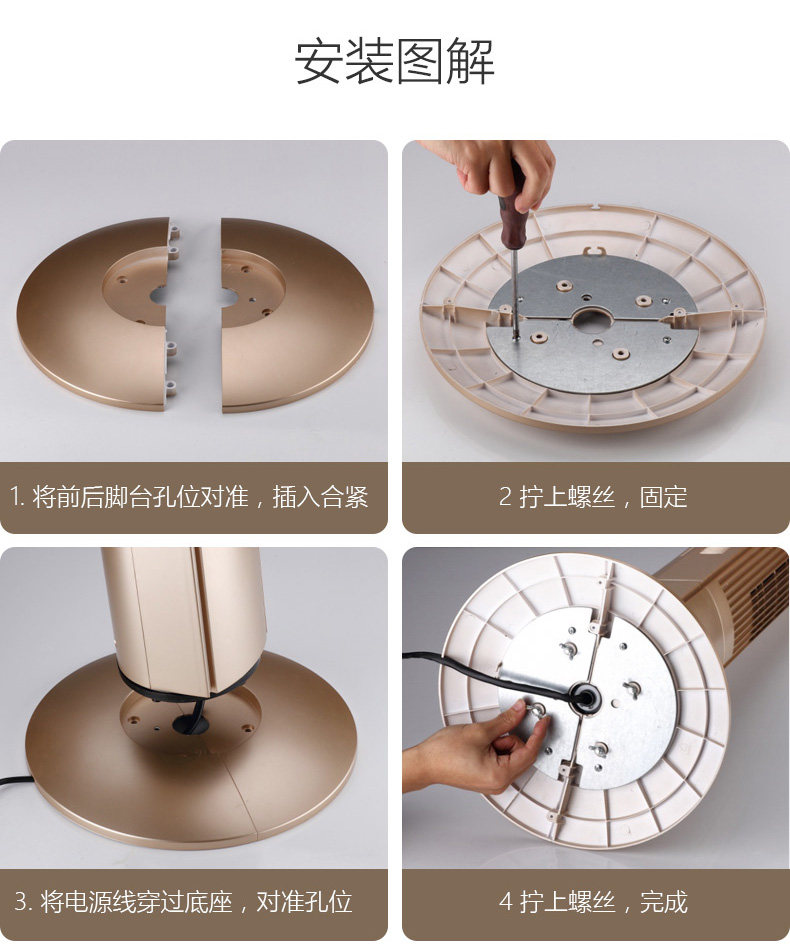 安装图解

1. 将前后脚台孔位对准，插入合紧

2 拧上螺丝，固定

3. 将电源线穿过底座，对准孔位

4 拧上螺丝，完成