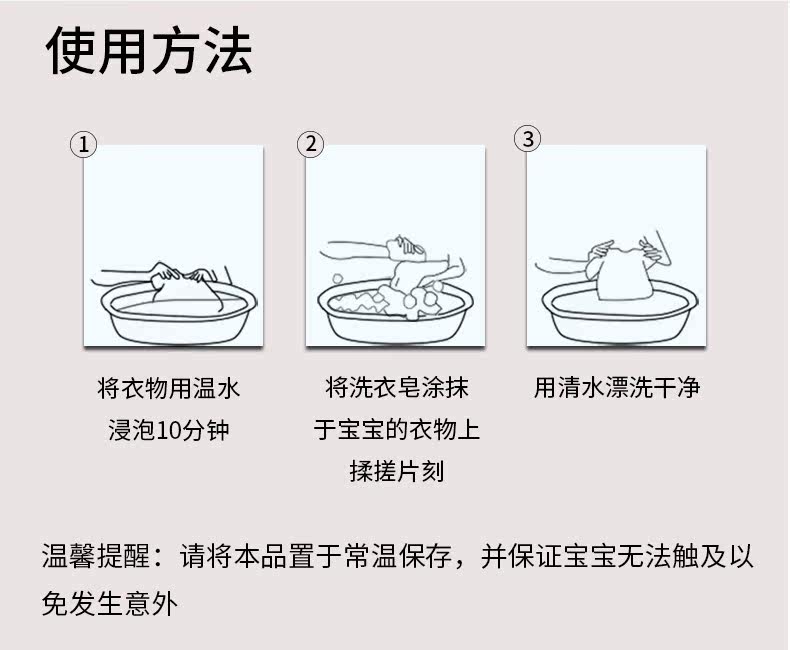 使用方法

①

将衣物用温水浸泡10分钟

②

将洗衣皂涂抹于宝宝的衣物上揉搓片刻

③

用清水漂洗干净

温馨提醒：请将本品置于常温保存，并保证宝宝无法触及以免发生意外