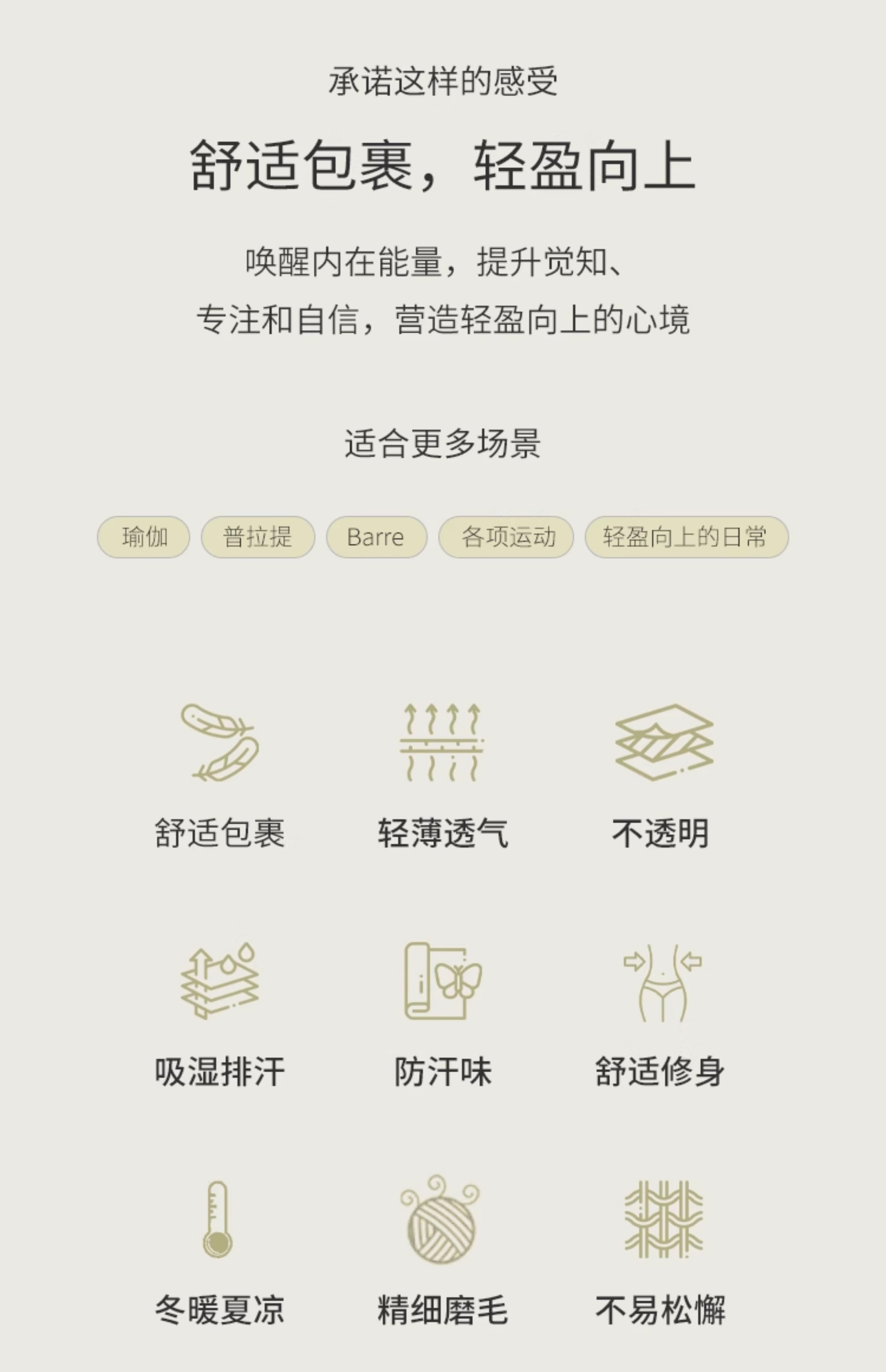 承诺这样的感受

舒适包裹，轻盈向上

唤醒内在能量，提升觉知、
专注和自信，营造轻盈向上的心境

适合更多场景

瑜伽 普拉提 Barre 各项运动 轻盈向上的日常

舒适包裹 轻薄透气 不透明

吸湿排汗 防汗味 舒适修身

冬暖夏凉 精细磨毛 不易松懈