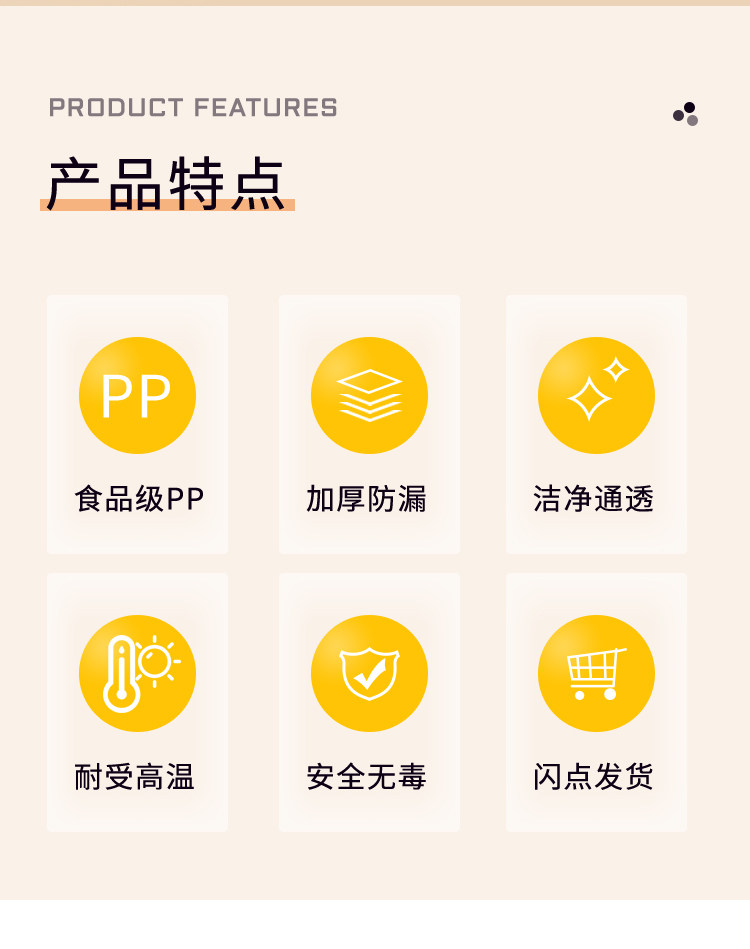 PRODUCT FEATURES

产品特点

PP

食品级PP

加厚防漏

洁净通透

耐受高温

安全无毒

闪点发货