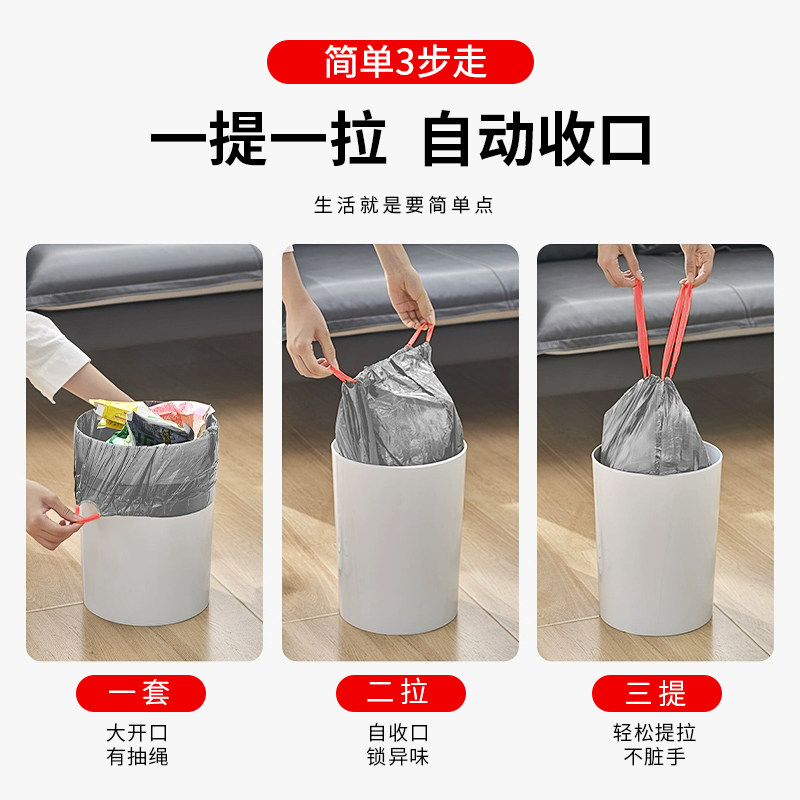 简单3步走

一提一拉 自动收口

生活就是要简单点

一套

大开口
有抽绳

二拉

自收口
锁异味

三提

轻松提拉
不脏手