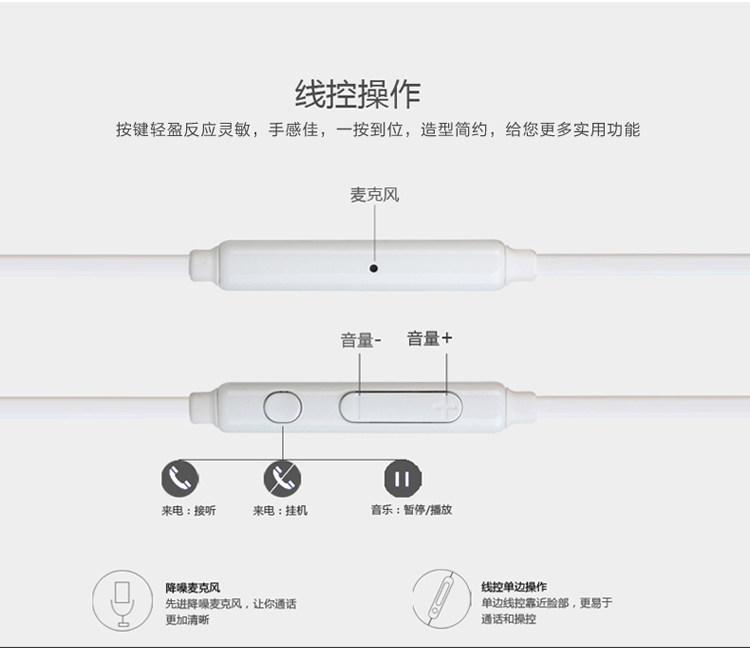 线控操作

按键轻盈反应灵敏，手感佳，一按到位，造型简约，给您更多实用功能

麦克风

音量-

音量+

来电：接听

来电：挂机

音乐：暂停/播放

降噪麦克风
先进降噪麦克风，让你通话更加清晰

线控单边操作
单边线控靠近脸部，更易于通话和操控