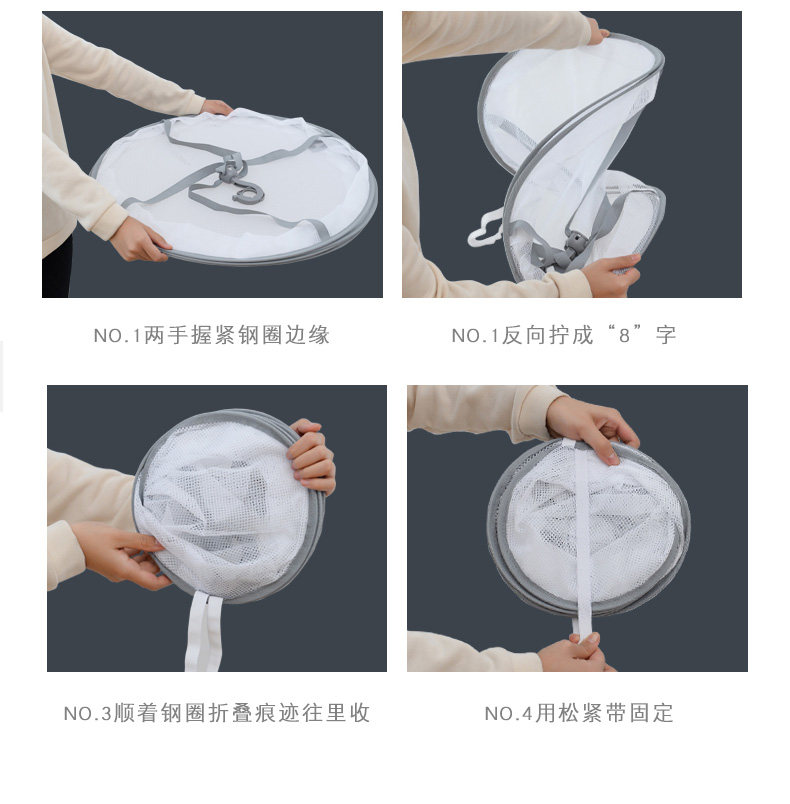 NO.1两手握紧钢圈边缘

NO.1反向拧成“8”字

NO.3顺着钢圈折叠痕迹往里收

NO.4用松紧带固定