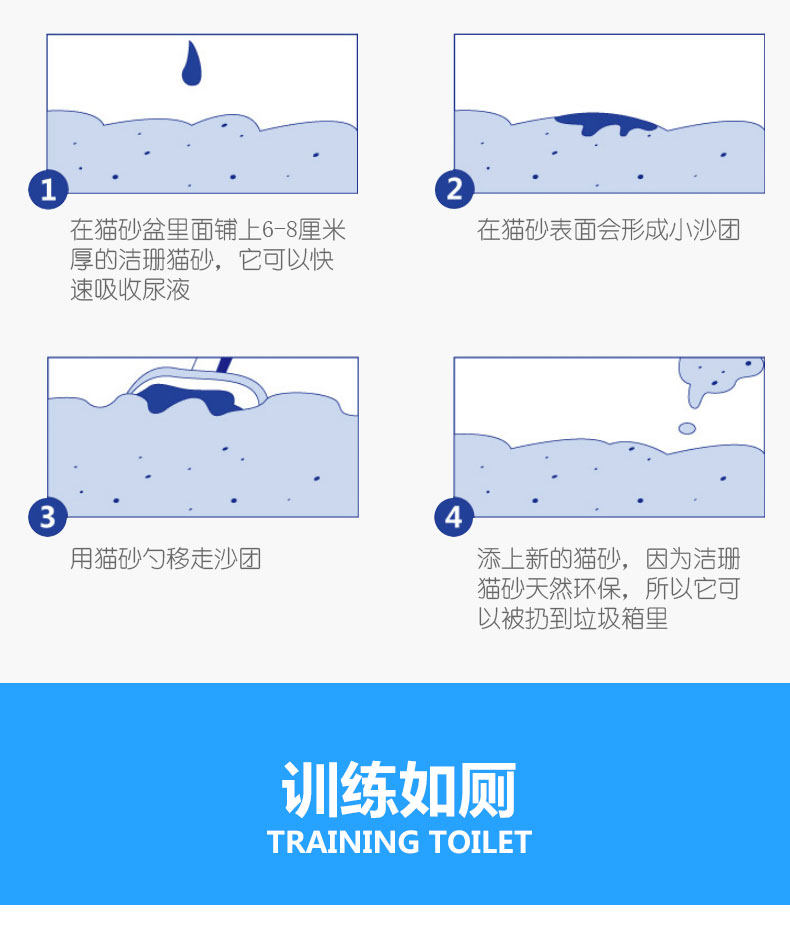 1

在猫砂盆里面铺上6-8厘米厚的洁珊猫砂，它可以快速吸收尿液

2

在猫砂表面会形成小沙团

3

用猫砂勺移走沙团

4

添上新的猫砂，因为洁珊猫砂天然环保，所以它可以被扔到垃圾箱里

训练如厕

TRAINING TOILET