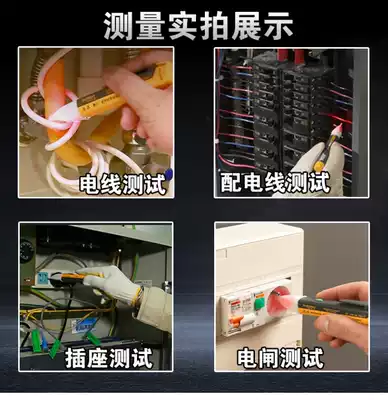 测量实拍展示

电线测试

配电线测试

插座测试

电闸测试