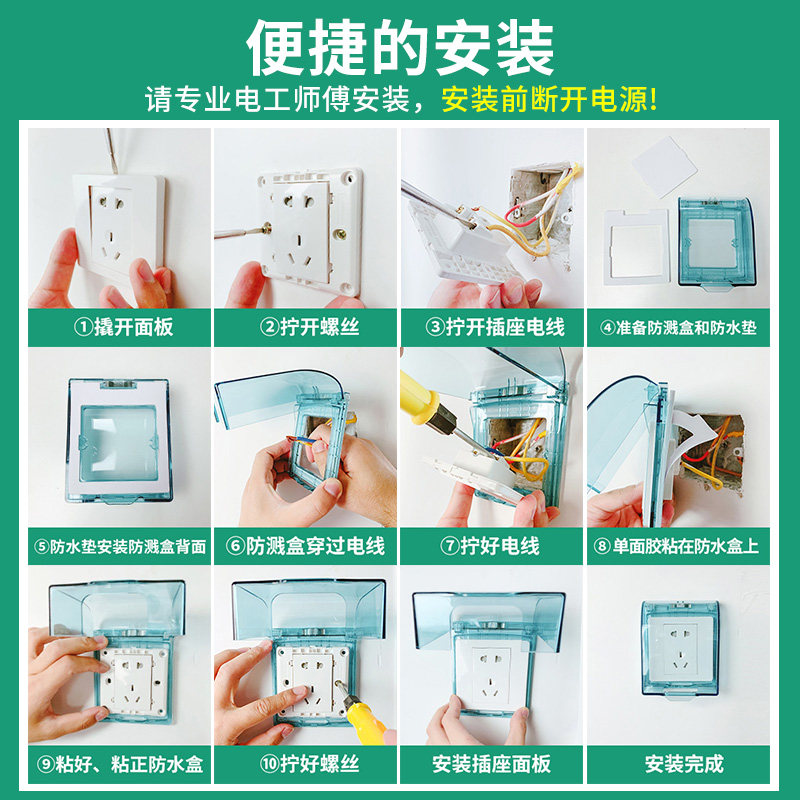 便捷的安装

请专业电工师傅安装，安装前断开电源！

①撬开面板

②拧开螺丝

③拧开插座电线

④准备防溅盒和防水垫

⑤防水垫安装防溅盒背面

⑥防溅盒穿过电线

⑦拧好电线

⑧单面胶粘在防水盒上

⑨粘好、粘正防水盒

⑩拧好螺丝

安装插座面板

安装完成