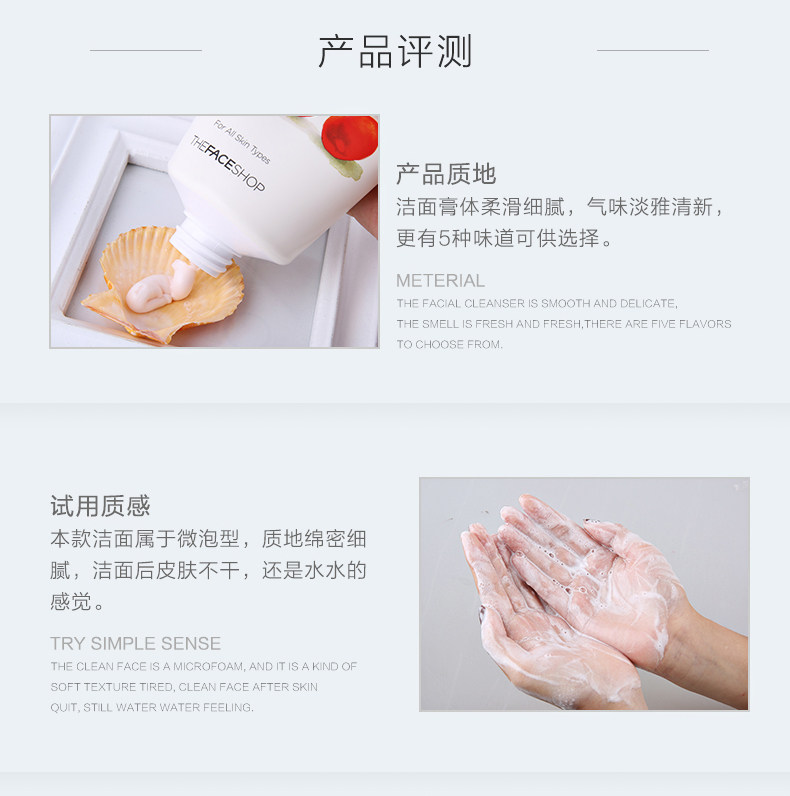 产品评测

For All Skin Types
THEFACESHOP

产品质地
洁面膏体柔滑细腻，气味淡雅清新，更有5种味道可供选择。

METERIAL
THE FACIAL CLEANSER IS SMOOTH AND DELICATE, THE SMELL IS FRESH AND FRESH,THERE ARE FIVE FLAVORS TO CHOOSE FROM.

试用质感
本款洁面属于微泡型，质地绵密细腻，洁面后皮肤不干，还是水水的感觉。

TRY SIMPLE SENSE
THE CLEAN FACE IS A MICROFOAM, AND IT IS A KIND OF SOFT TEXTURE TIRED, CLEAN FACE AFTER SKIN QUIT, STILL WATER WATER FEELING.