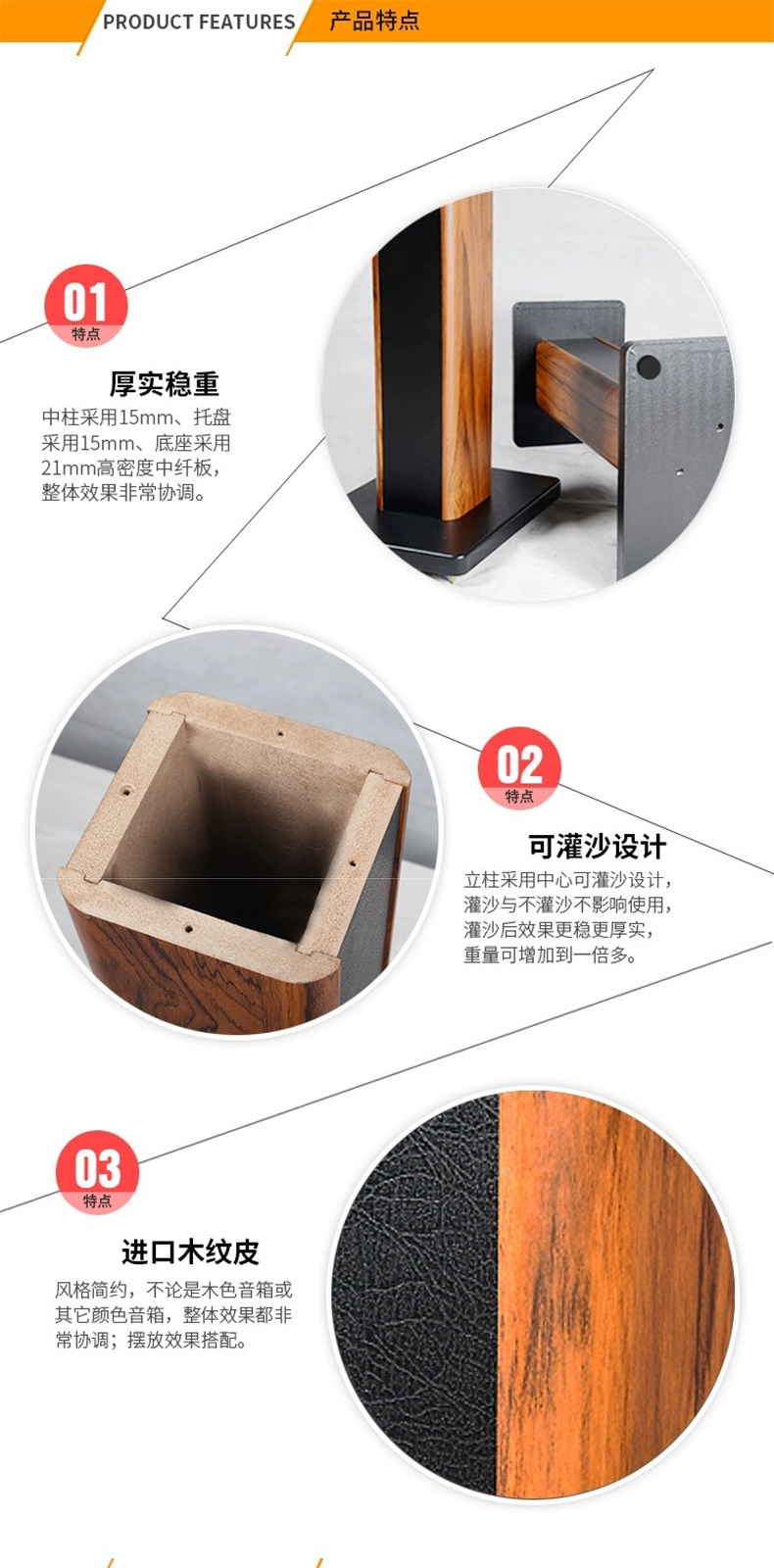 PRODUCT FEATURES 产品特点

01
特点

厚实稳重

中柱采用15mm、托盘采用15mm、底座采用21mm高密度中纤板，整体效果非常协调。

02
特点

可灌沙设计

立柱采用中心可灌沙设计，灌沙与不灌沙不影响使用，灌沙后效果更稳更厚实，重量可增加到一倍多。

03
特点

进口木纹皮

风格简约，不论是木色音箱或其它颜色音箱，整体效果都非常协调；摆放效果搭配。