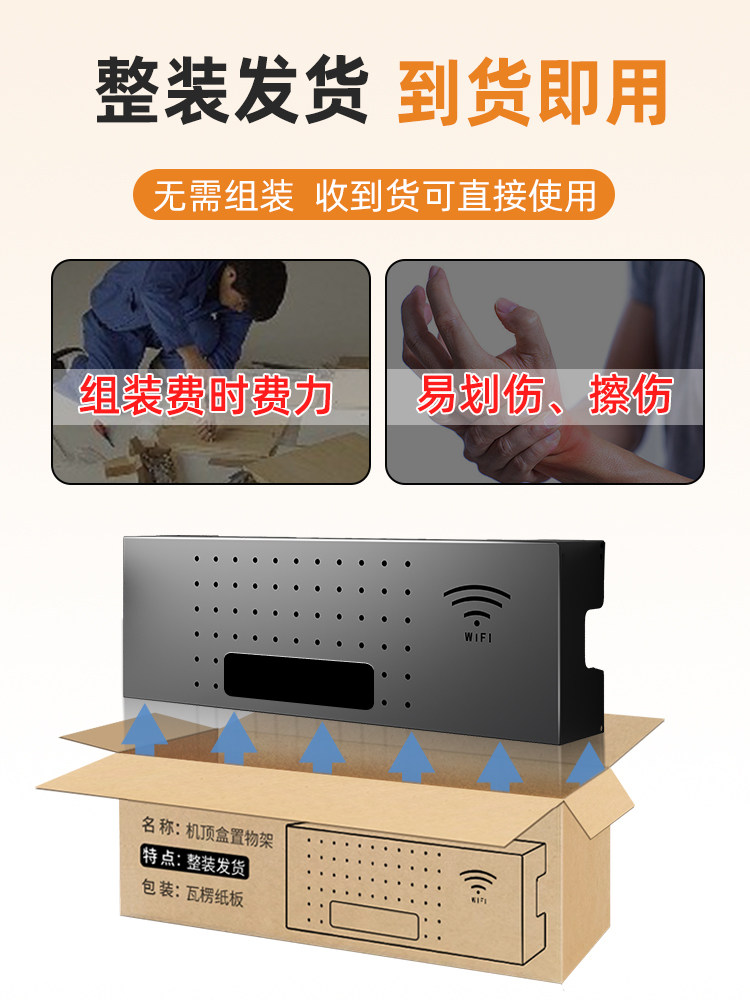 整装发货 到货即用

无需组装 收到货可直接使用

组装费时费力

易划伤、擦伤

WIFI

名称：机顶盒置物架
特点：整装发货
包装：瓦楞纸板

WIFI