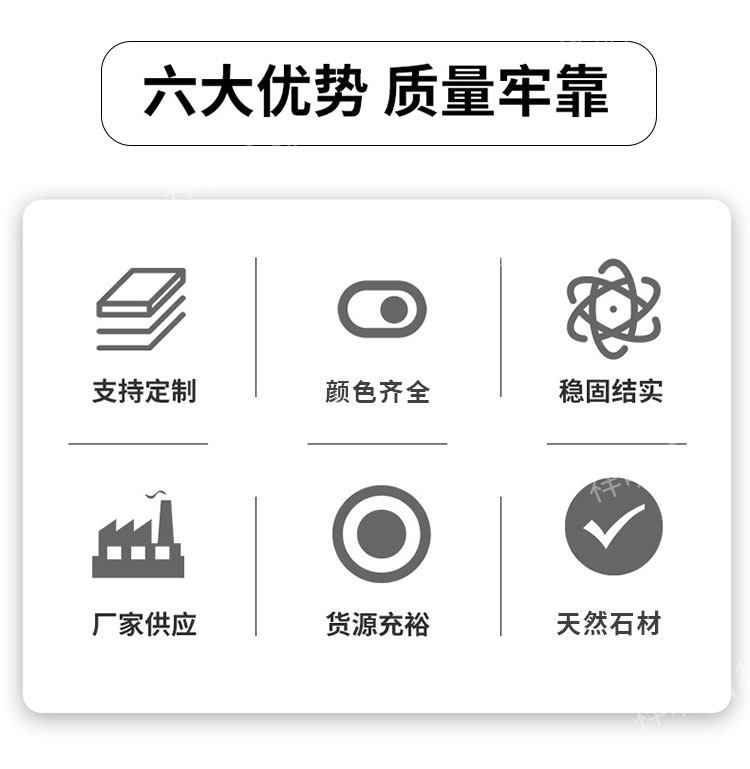 六大优势 质量牢靠

支持定制

颜色齐全

稳固结实

厂家供应

货源充裕

天然石材