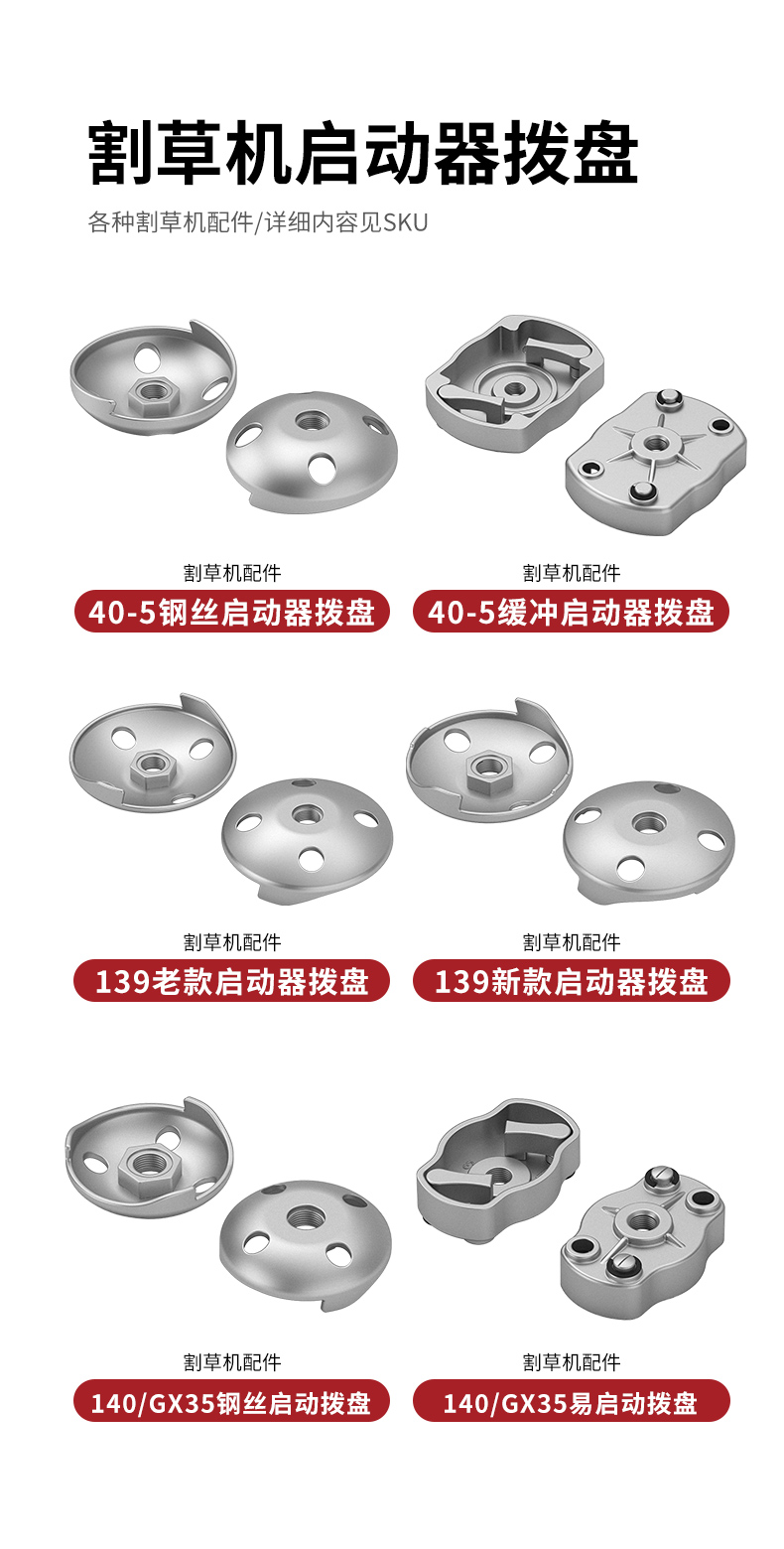 割草机启动器拨盘

各种割草机配件/详细内容见SKU

割草机配件
40-5钢丝启动器拨盘

割草机配件
40-5缓冲启动器拨盘

割草机配件
139老款启动器拨盘

割草机配件
139新款启动器拨盘

割草机配件
140/GX35钢丝启动拨盘

割草机配件
140/GX35易启动拨盘