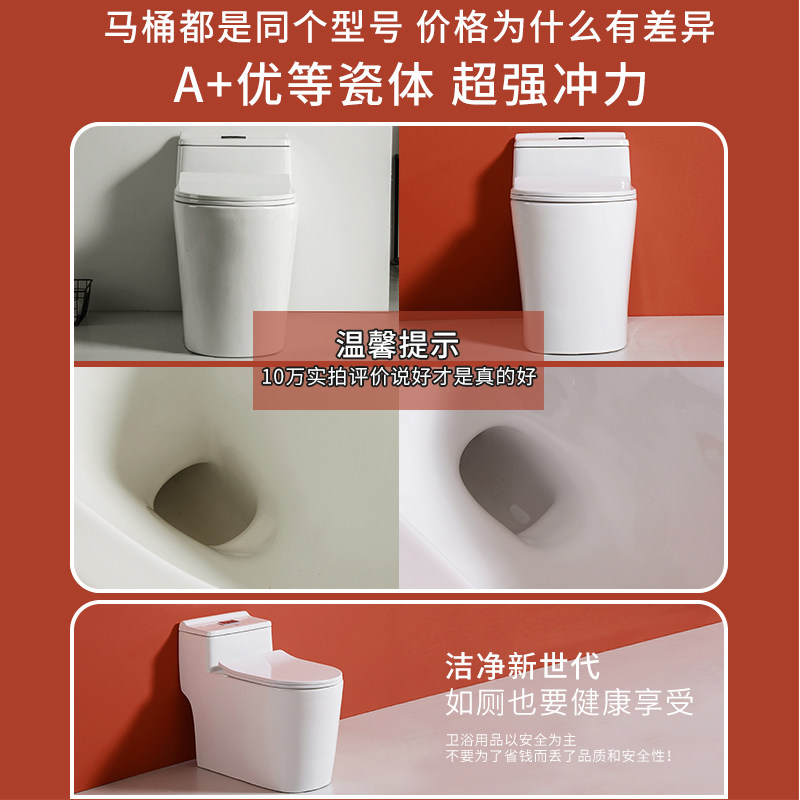 马桶都是同个型号 价格为什么有差异

A+优等瓷体 超强冲力

温馨提示

10万实拍评价说好才是真的好

洁净新世代

如厕也要健康享受

卫浴用品以安全为主

不要为了省钱而丢了品质和安全性!