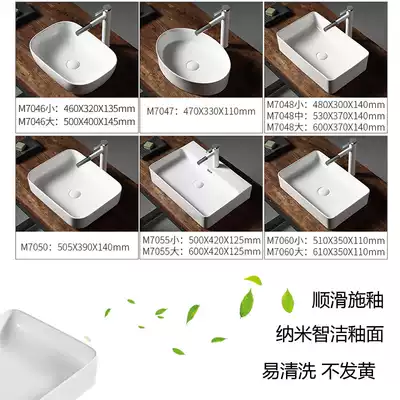 M7046小：460X320X135mm
M7046大：500X400X145mm

M7047：470X330X110mm

M7048小：480X300X140mm
M7048中：530X370X140mm
M7048大：600X370X140mm

M7050：505X390X140mm

M7055小：500X420X125mm
M7055大：600X420X125mm

M7060小：510X350X110mm
M7060大：610X350X110mm

顺滑施釉

纳米智洁釉面

易清洗 不发黄