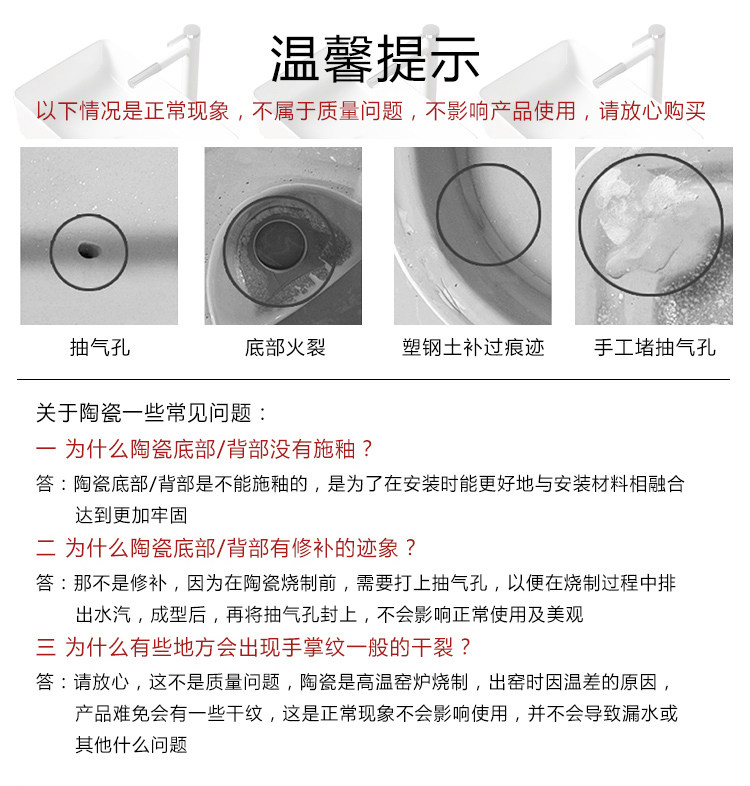 温馨提示

以下情况是正常现象，不属于质量问题，不影响产品使用，请放心购买

抽气孔

底部火裂

塑钢土补过痕迹

手工堵抽气孔

关于陶瓷一些常见问题：

一 为什么陶瓷底部/背部没有施釉？

答：陶瓷底部/背部是不能施釉的，是为了在安装时能更好地与安装材料相融合达到更加牢固

二 为什么陶瓷底部/背部有修补的迹象？

答：那不是修补，因为在陶瓷烧制前，需要打上抽气孔，以便在烧制过程中排出水汽，成型后，再将抽气孔封上，不会影响正常使用及美观

三 为什么有些地方会出现手掌纹一般的干裂？

答：请放心，这不是质量问题，陶瓷是高温窑炉烧制，出窑时因温差的原因，产品难免会有一些干纹，这是正常现象不会影响使用，并不会导致漏水或其他什么问题