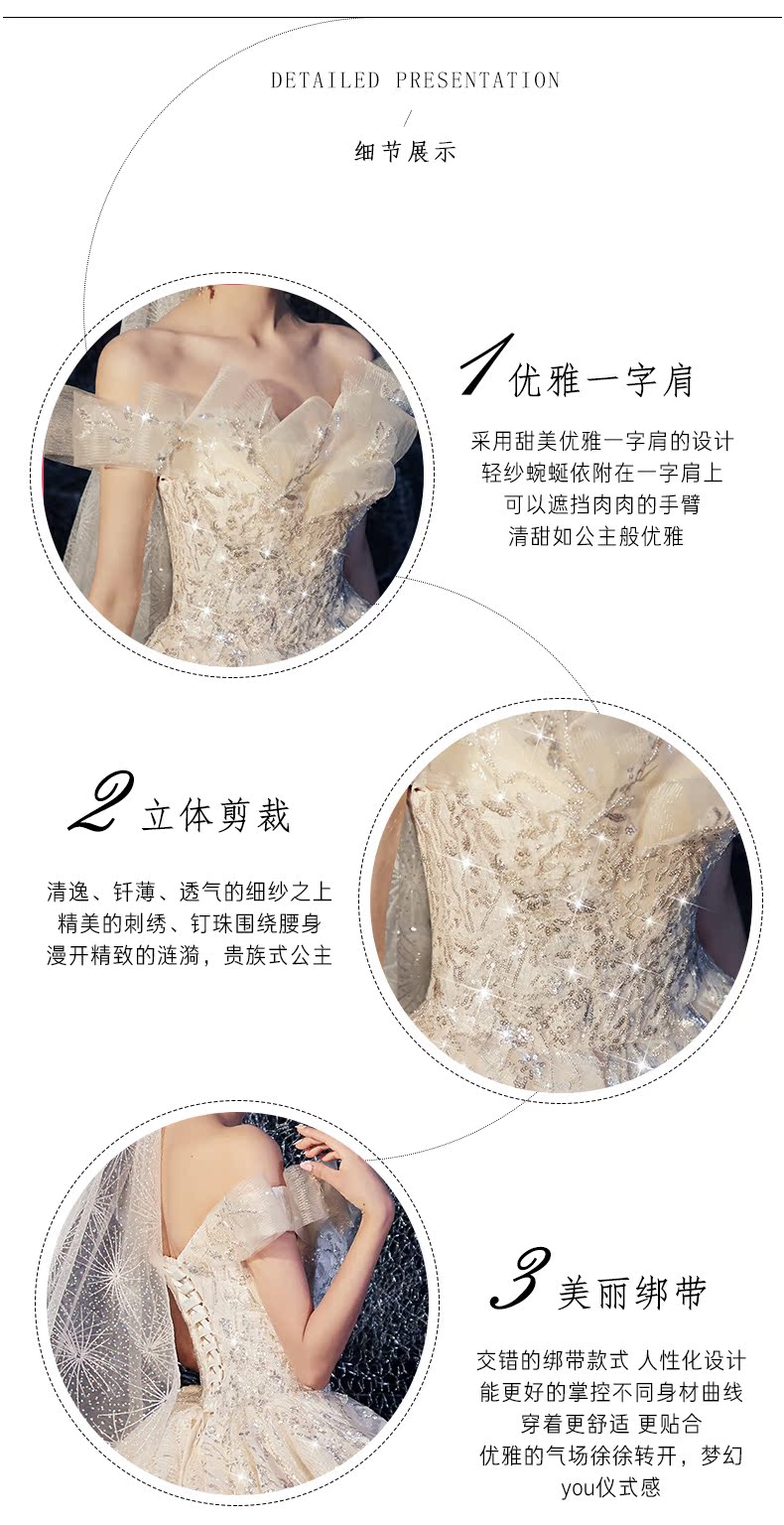 DETAILED PRESENTATION

/

细节展示

1 优雅一字肩

采用甜美优雅一字肩的设计
轻纱蜿蜒依附在一字肩上
可以遮挡肉肉的手臂
清甜如公主般优雅

2 立体剪裁

清逸、钎薄、透气的细纱之上
精美的刺绣、钉珠围绕腰身
漫开精致的涟漪，贵族式公主

3 美丽绑带

交错的绑带款式 人性化设计
能更好的掌控不同身材曲线
穿着更舒适 更贴合
优雅的气场徐徐转开，梦幻
you仪式感