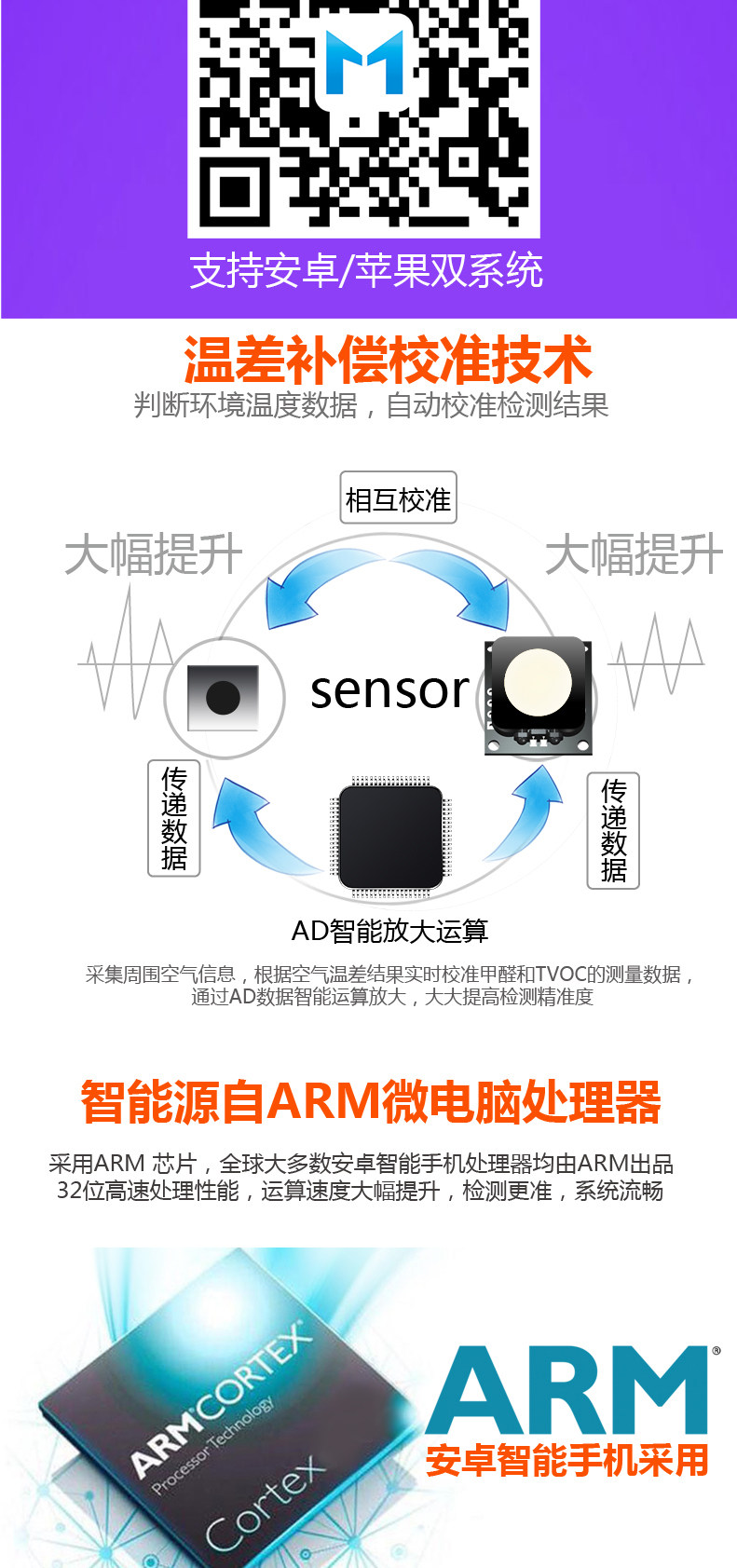 支持安卓/苹果双系统

温差补偿校准技术
判断环境温度数据，自动校准检测结果

相互校准

大幅提升

大幅提升

sensor

传递数据

传递数据

AD智能放大运算

采集周围空气信息，根据空气温差结果实时校准甲醛和TVOC的测量数据，通过AD数据智能运算放大，大大提高检测精准度

智能源自ARM微电脑处理器
采用ARM 芯片，全球大多数安卓智能手机处理器均由ARM出品
32位高速处理性能，运算速度大幅提升，检测更准，系统流畅

ARM CORTEX
Processor Technology
Cortex

ARM®
安卓智能手机采用