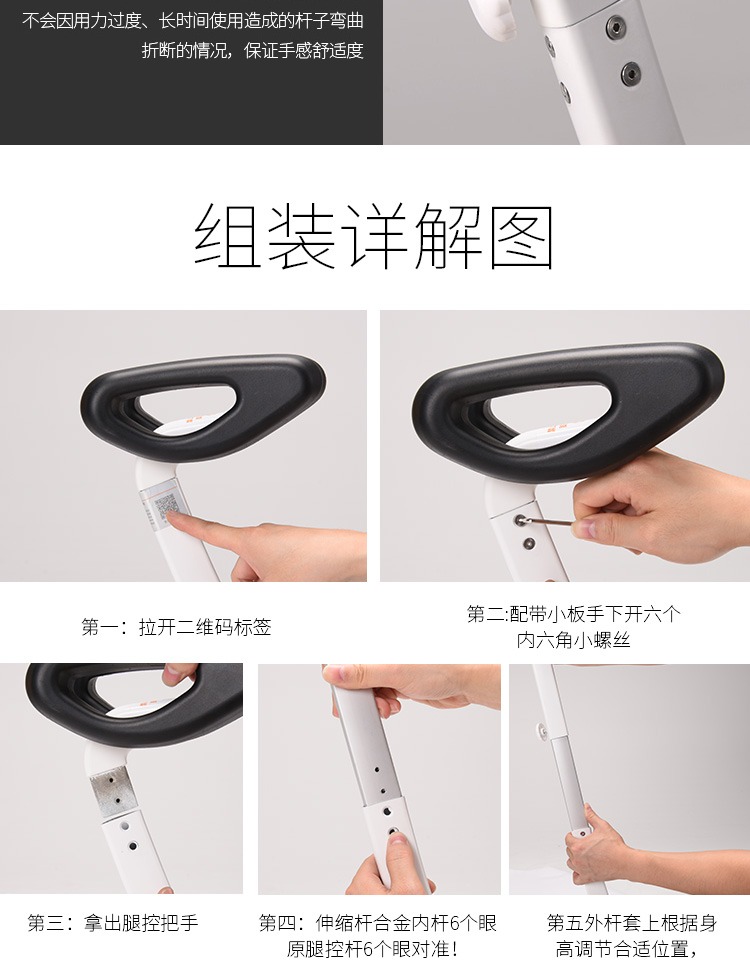 不会因用力过度、长时间使用造成的杆子弯曲折断的情况，保证手感舒适度

组装详解图

第一：拉开二维码标签

第二:配带小板手下开六个内六角小螺丝

第三：拿出腿控把手

第四：伸缩杆合金内杆6个眼原腿控杆6个眼对准！

第五外杆套上根据身高调节合适位置，