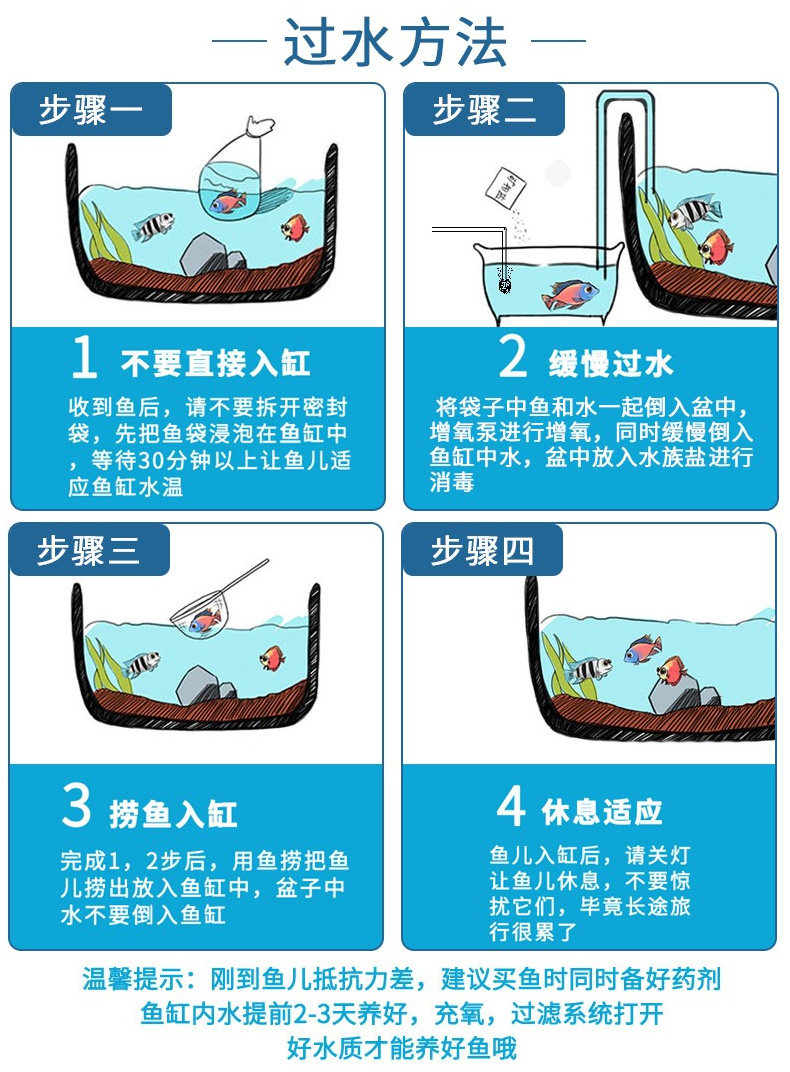 过水方法

步骤一

1 不要直接入缸

收到鱼后，请不要拆开密封袋，先把鱼袋浸泡在鱼缸中，等待30分钟以上让鱼儿适应鱼缸水温

步骤二

2 缓慢过水

将袋子中鱼和水一起倒入盆中，增氧泵进行增氧，同时缓慢倒入鱼缸中水，盆中放入水族盐进行消毒

步骤三

3 捞鱼入缸

完成1，2步后，用鱼捞把鱼儿捞出放入鱼缸中，盆子中水不要倒入鱼缸

步骤四

4 休息适应

鱼儿入缸后，请关灯让鱼儿休息，不要惊扰它们，毕竟长途旅行很累了

温馨提示：刚到鱼儿抵抗力差，建议买鱼时同时备好药剂
鱼缸内水提前2-3天养好，充氧，过滤系统打开
好水质才能养好鱼哦