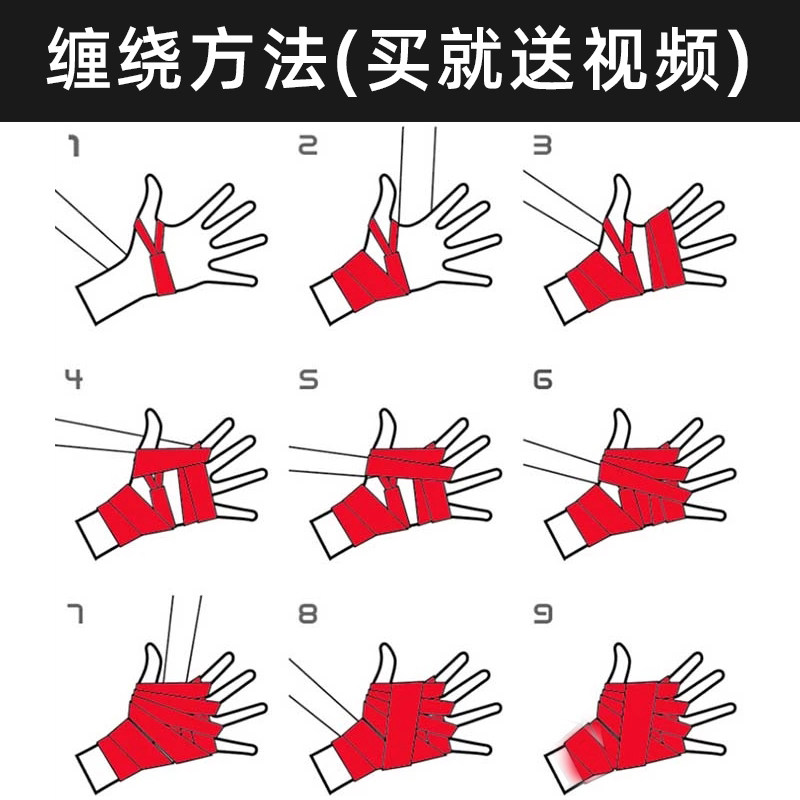 缠绕方法(买就送视频)

1

2

3

4

5

6

7

8

9