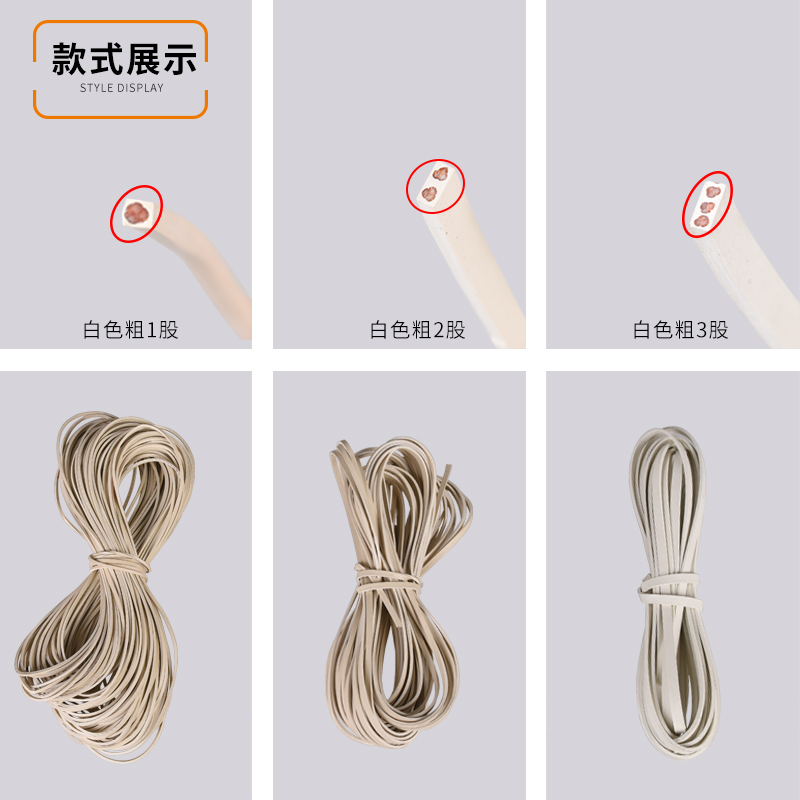 款式展示
STYLE DISPLAY

白色粗1股

白色粗2股

白色粗3股