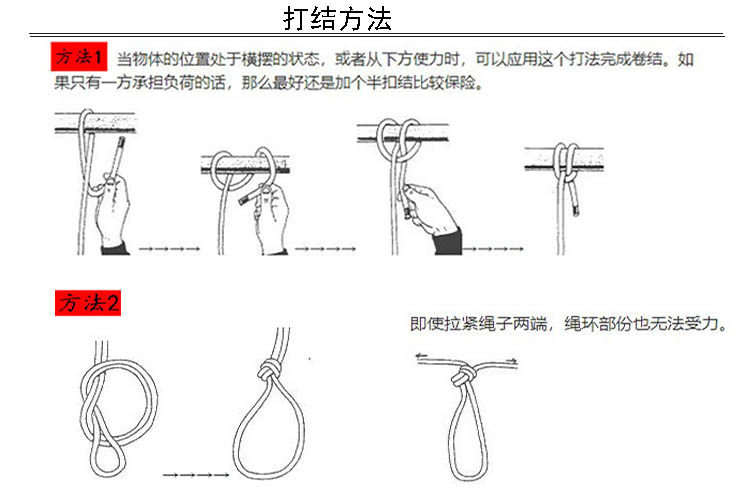 打结方法

方法1 当物体的位置处于横摆的状态，或者从下方使力时，可以应用这个打法完成卷结。如果只有一方承担负荷的话，那么最好还是加个半扣结比较保险。

方法2

即使拉紧绳子两端，绳环部份也无法受力。