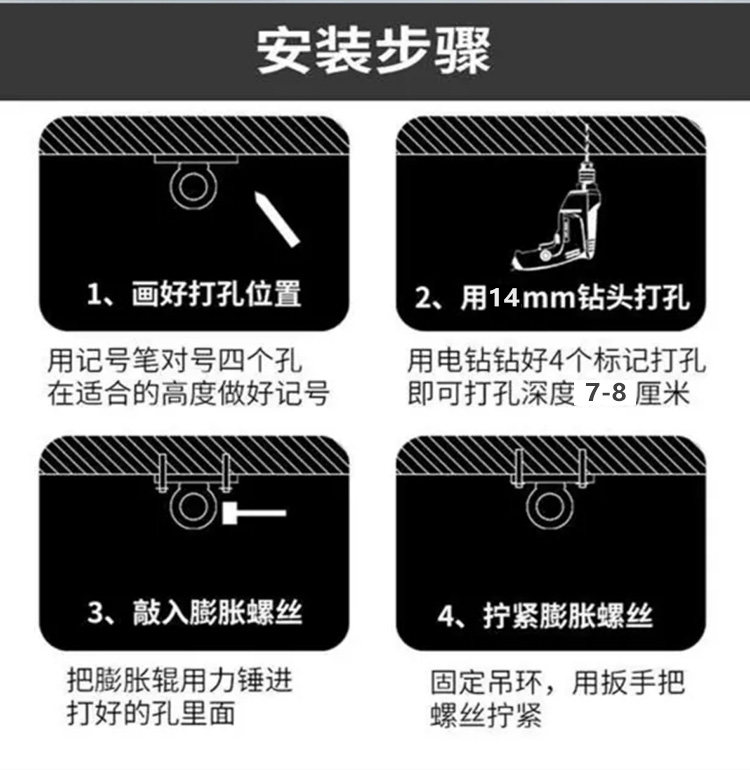 安装步骤

1、画好打孔位置

用记号笔对号四个孔
在适合的高度做好记号

2、用14mm钻头打孔

用电钻钻好4个标记打孔
即可打孔深度 7-8 厘米

3、敲入膨胀螺丝

把膨胀辊用力锤进
打好的孔里面

4、拧紧膨胀螺丝

固定吊环，用扳手把
螺丝拧紧