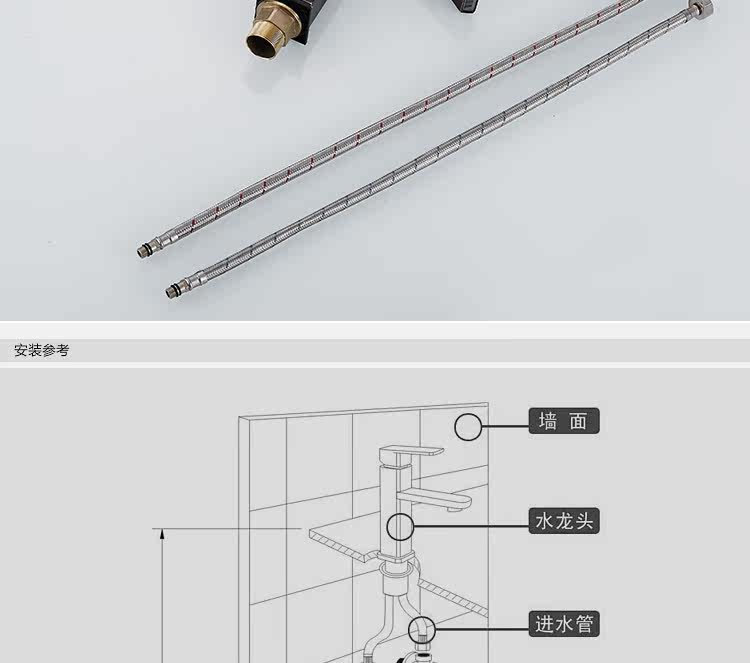 安装参考

墙 面

水龙头

进水管