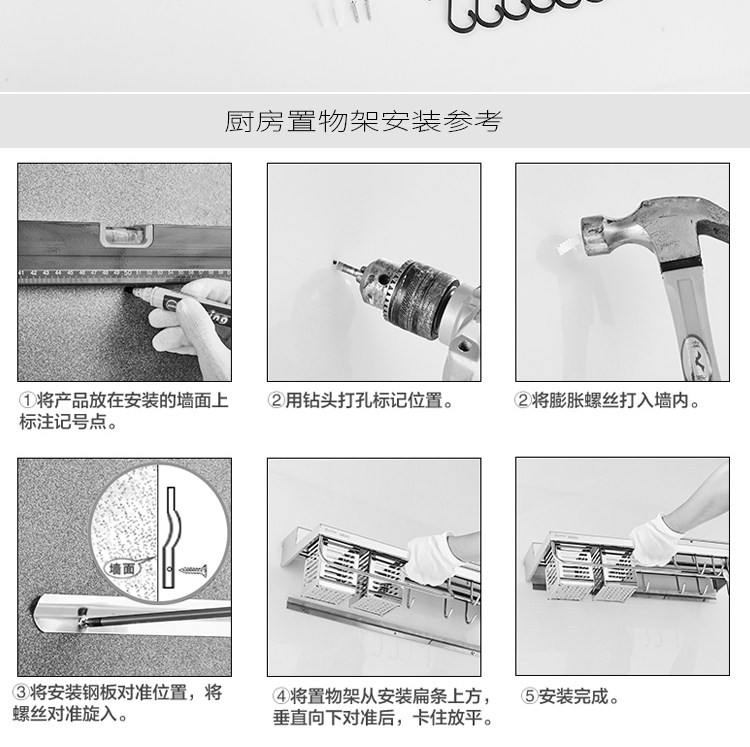 厨房置物架安装参考

①将产品放在安装的墙面上标注记号点。

②用钻头打孔标记位置。

②将膨胀螺丝打入墙内。

墙面

③将安装钢板对准位置，将螺丝对准旋入。

④将置物架从安装扁条上方，垂直向下对准后，卡住放平。

⑤安装完成。