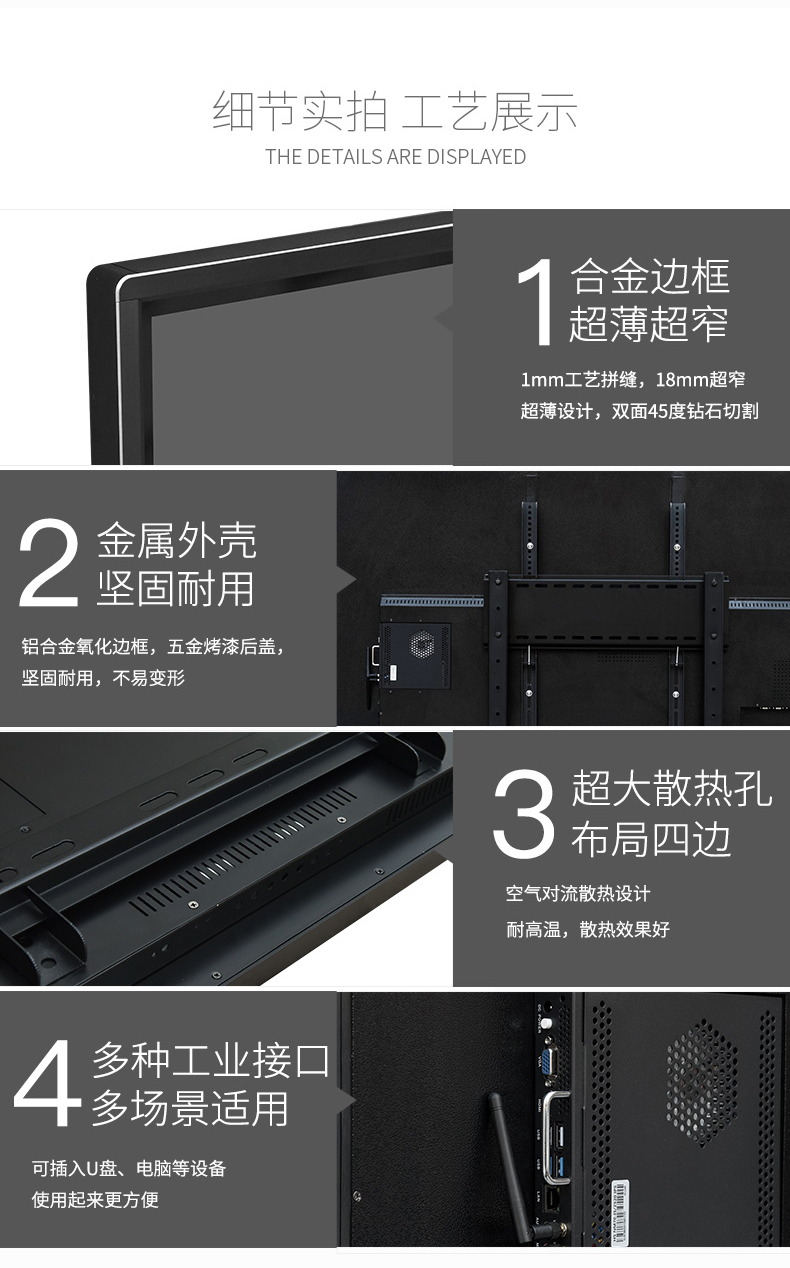 细节实拍 工艺展示
THE DETAILS ARE DISPLAYED

1 合金边框
超薄超窄
1mm工艺拼缝，18mm超窄
超薄设计，双面45度钻石切割

2 金属外壳
坚固耐用
铝合金氧化边框，五金烤漆后盖，
坚固耐用，不易变形

3 超大散热孔
布局四边
空气对流散热设计
耐高温，散热效果好

4 多种工业接口
多场景适用
可插入U盘、电脑等设备
使用起来更方便